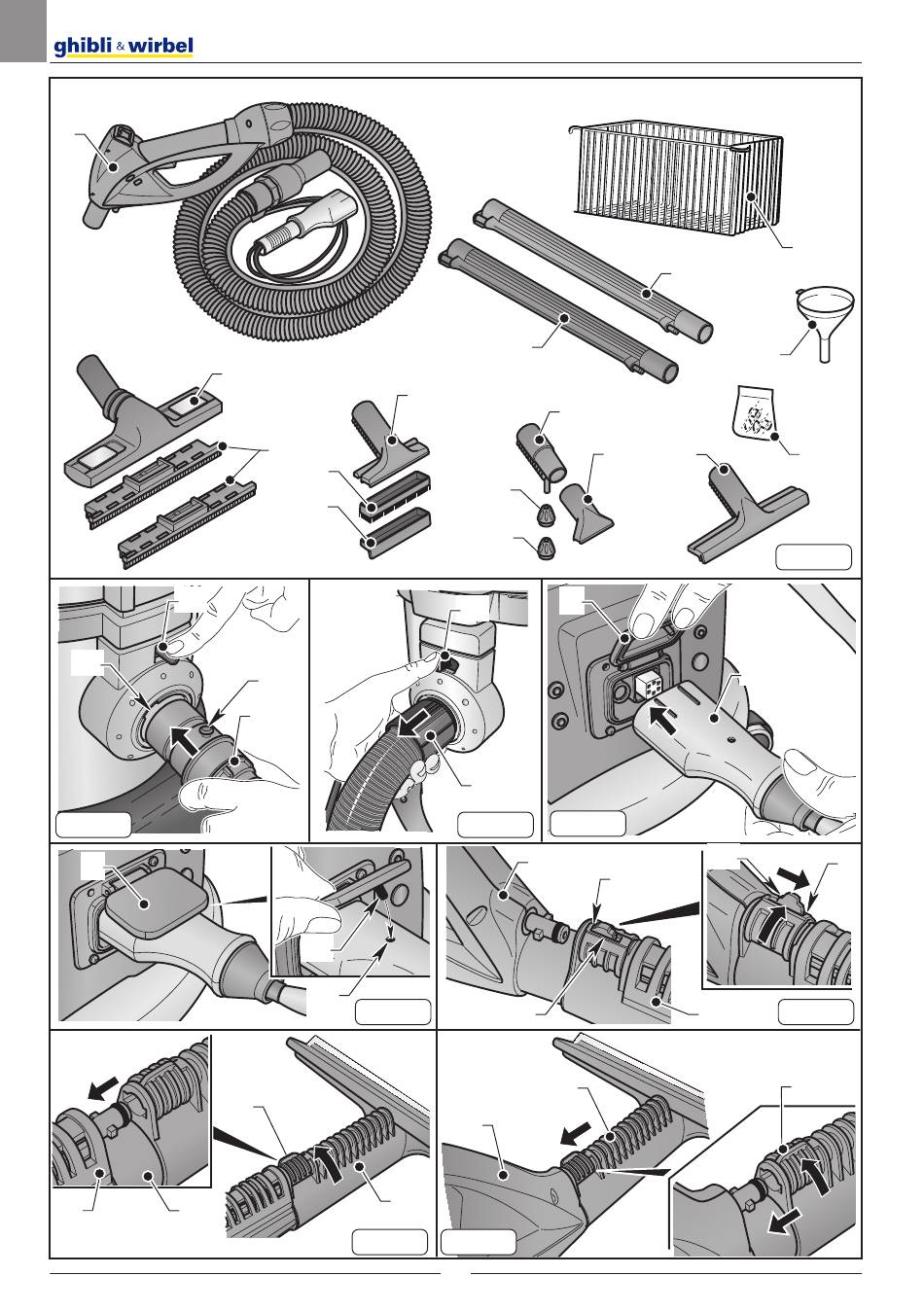 ghibli & wirbel