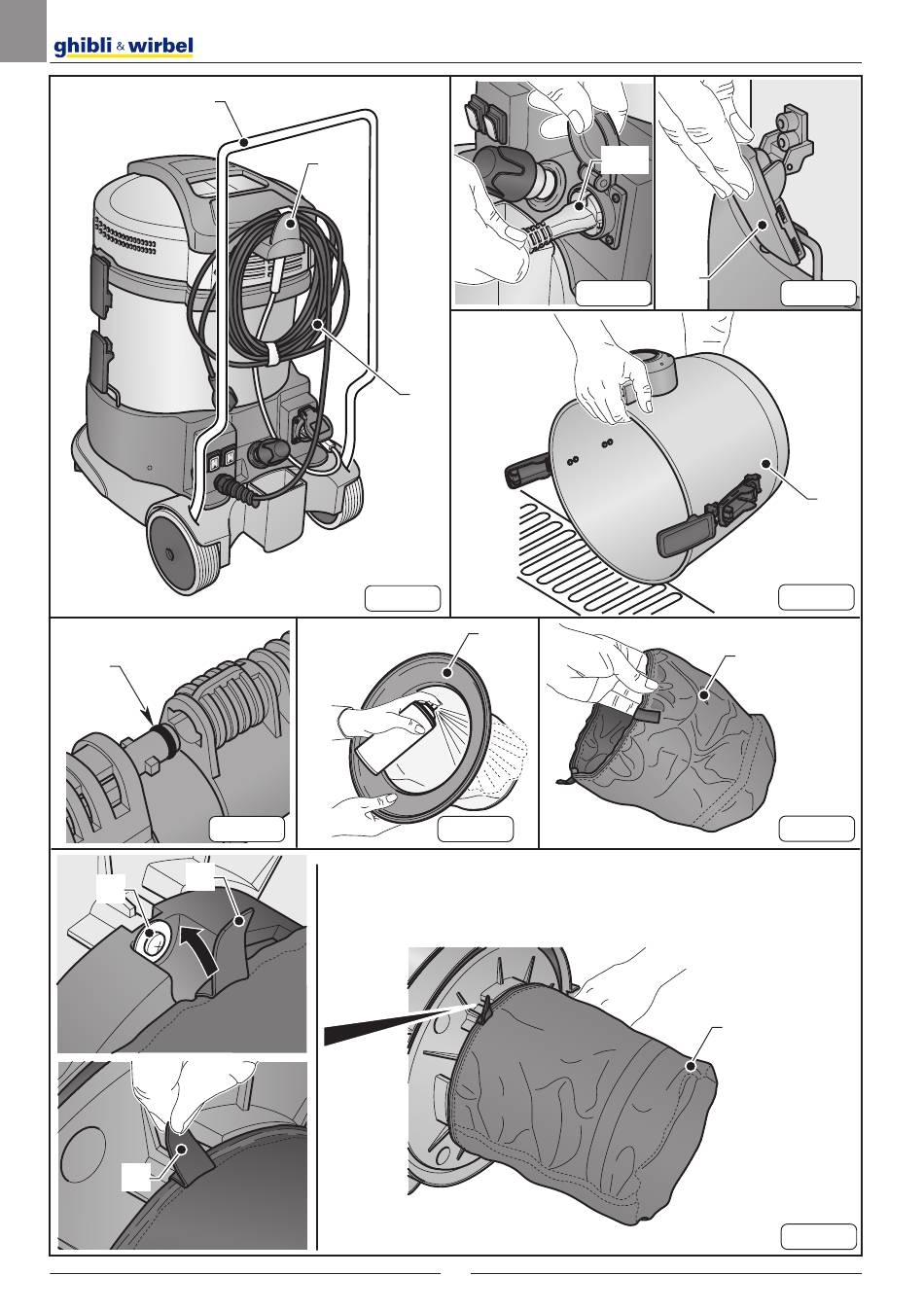 ghibli & wirbel