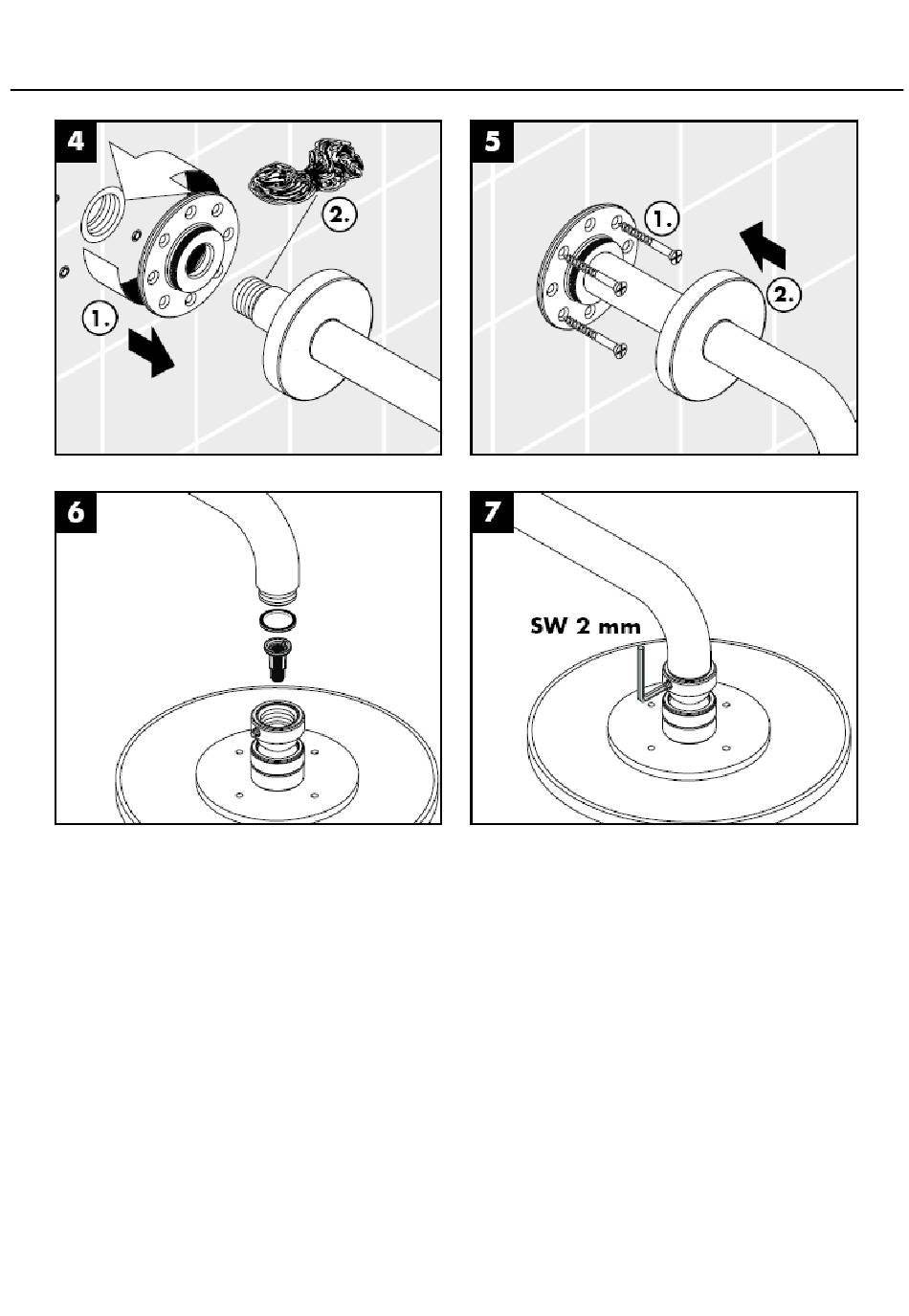 4

1.

2.

5

1.

2.

6

7

SW 2 mm