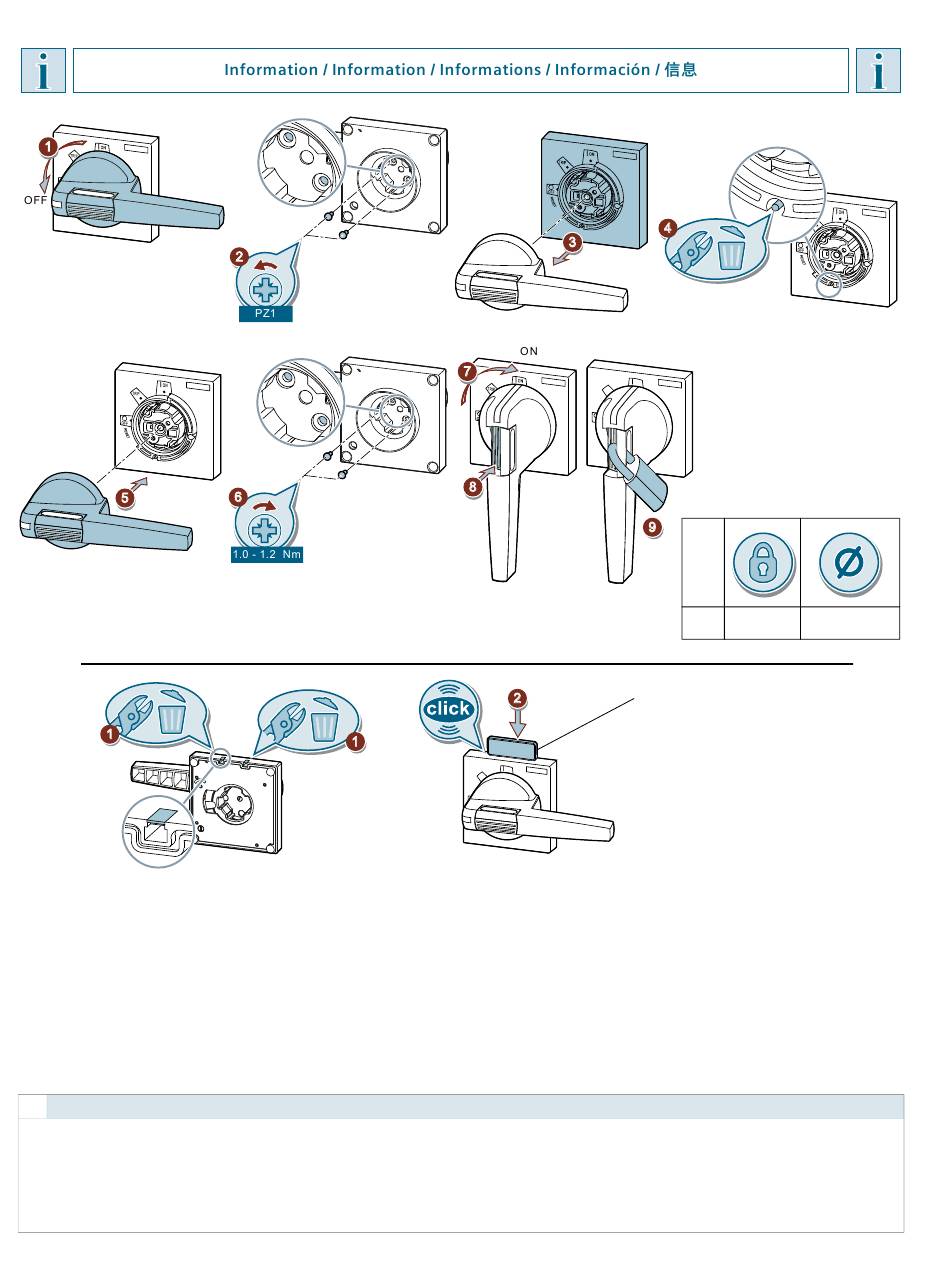 Information / Information / Informations / Información / 信息

1
OFF

2
PZ1

3

4

5

6
1.0 - 1.2 Nm

ON
7

8

9

1
1

click
2