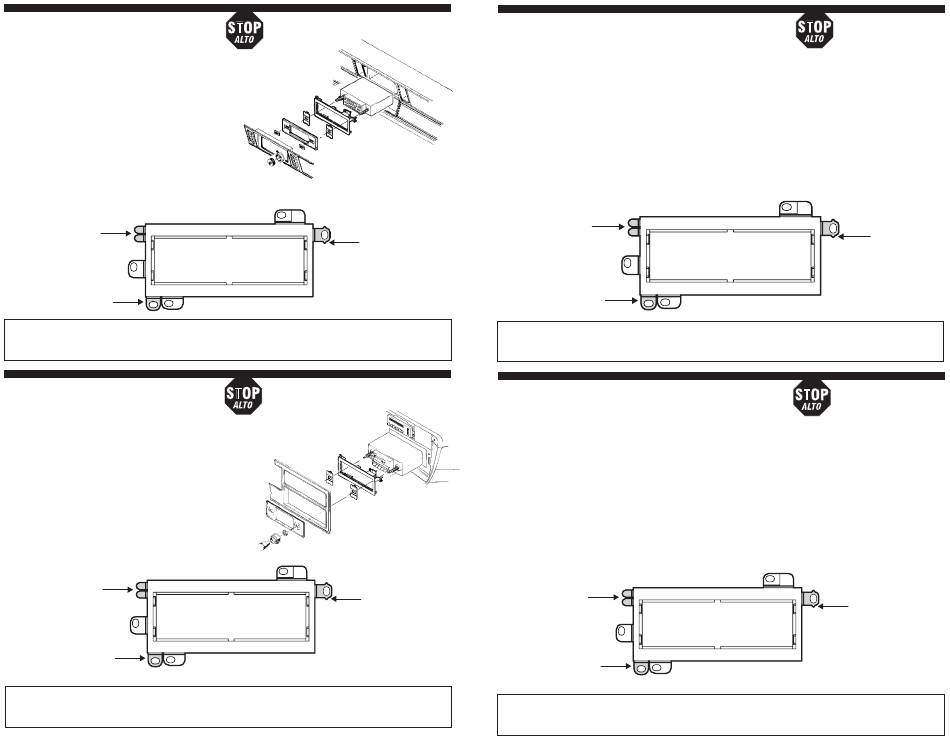 STOP
ALTO

STOP
ALTO

STOP
ALTO

STOP
ALTO