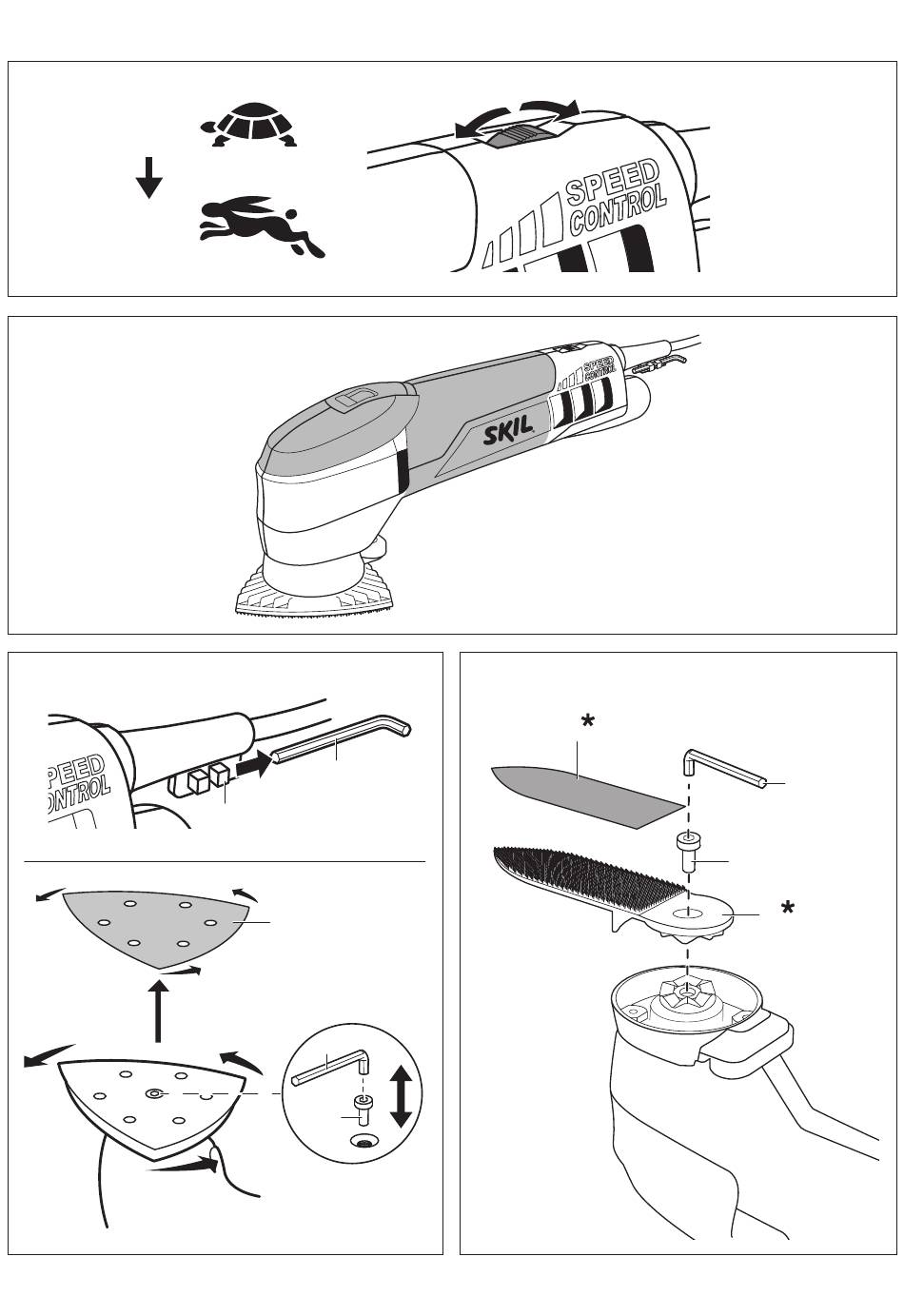 SPEED CONTROL

SPEED CONTROL

SKIL

SPEED CONTROL

*

*