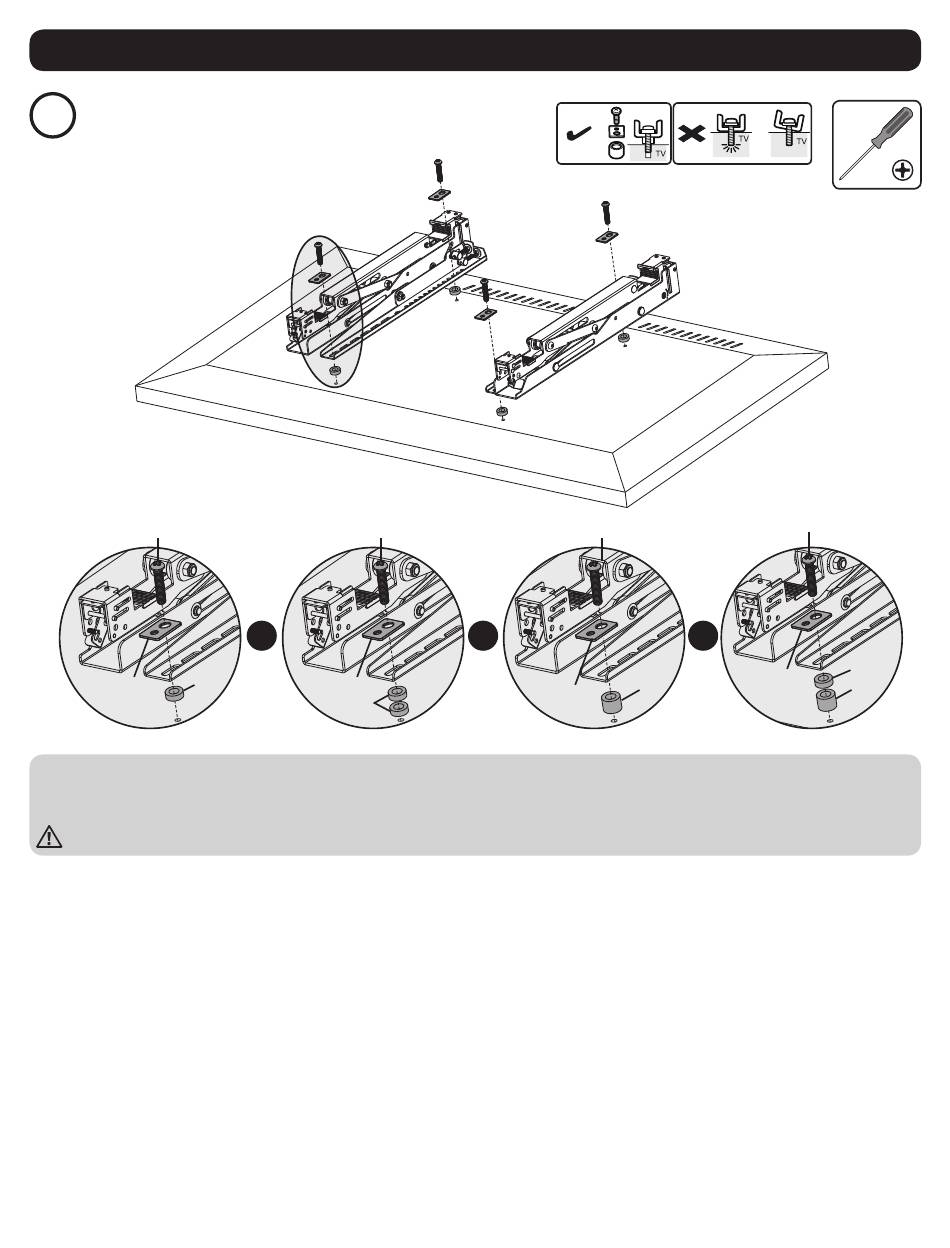 TV

TV

TV