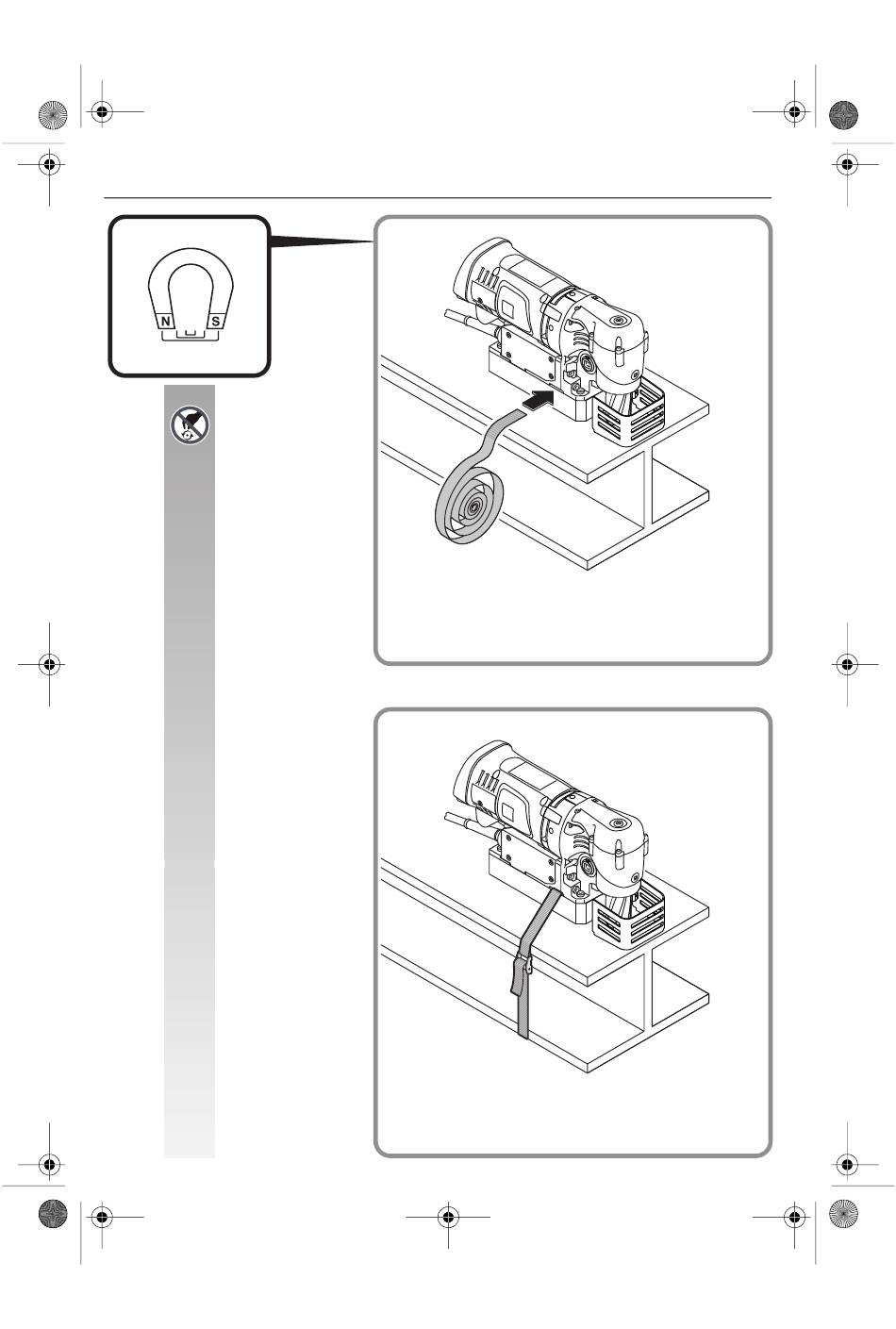 N S