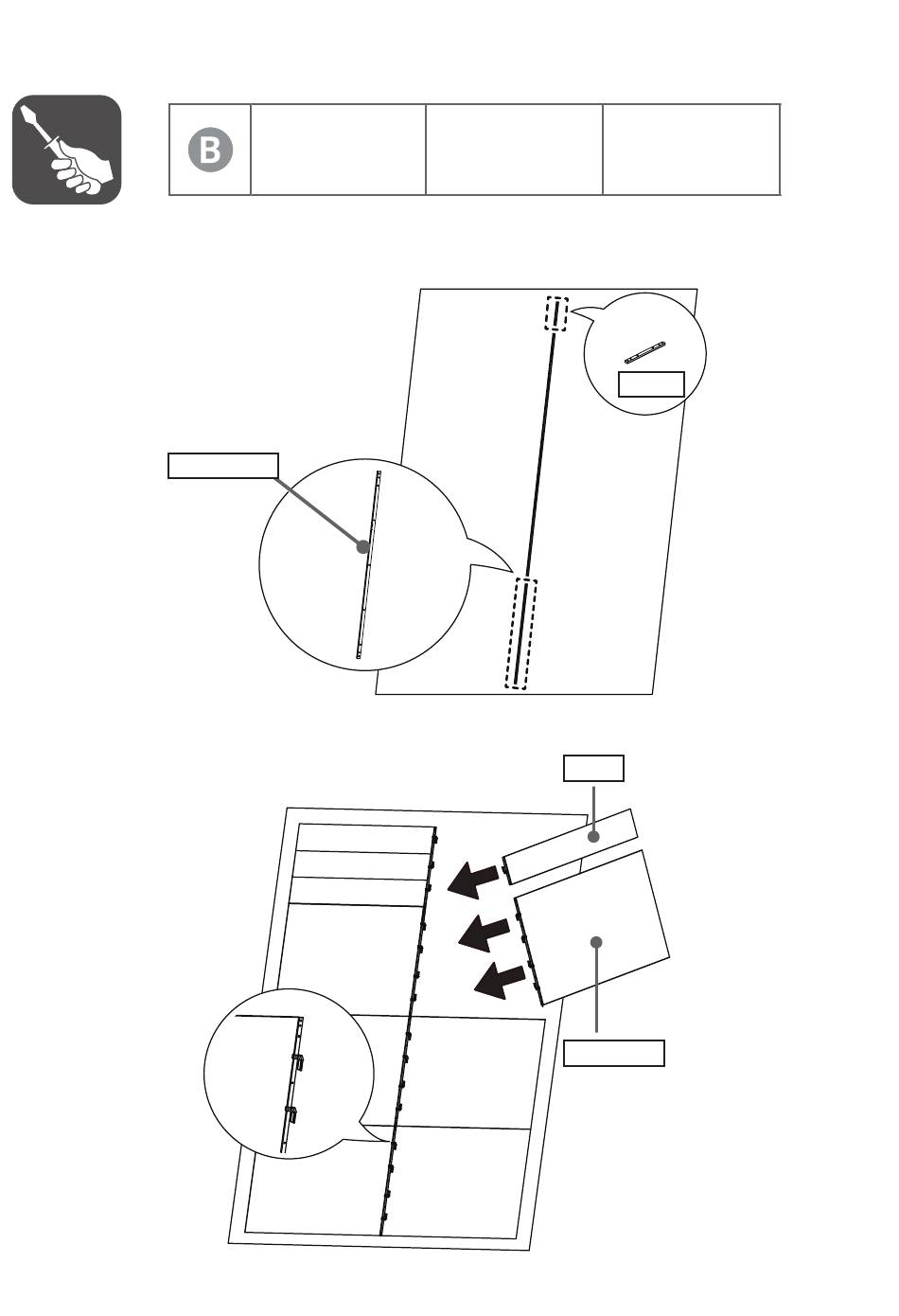 B