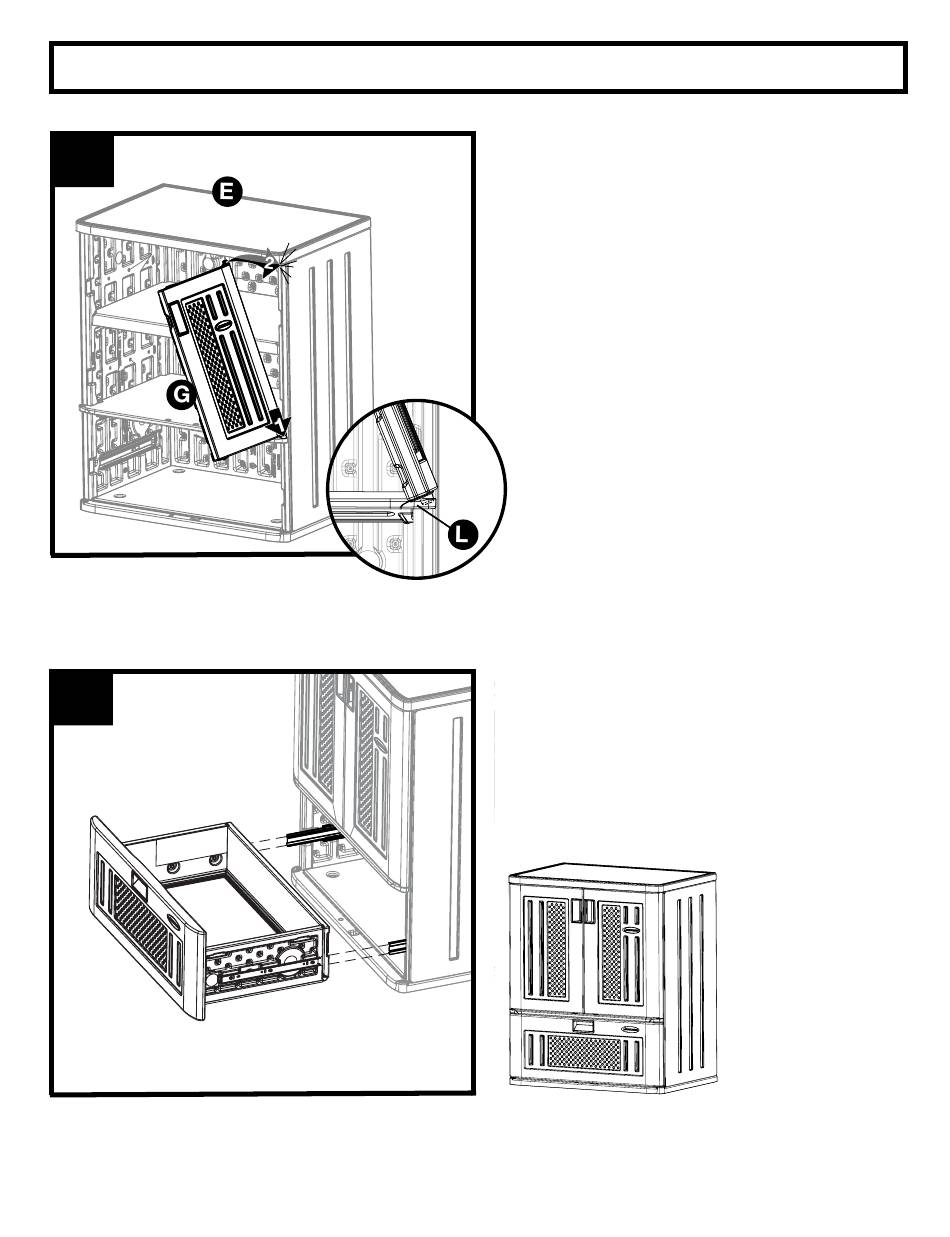 E
2
G
1
L