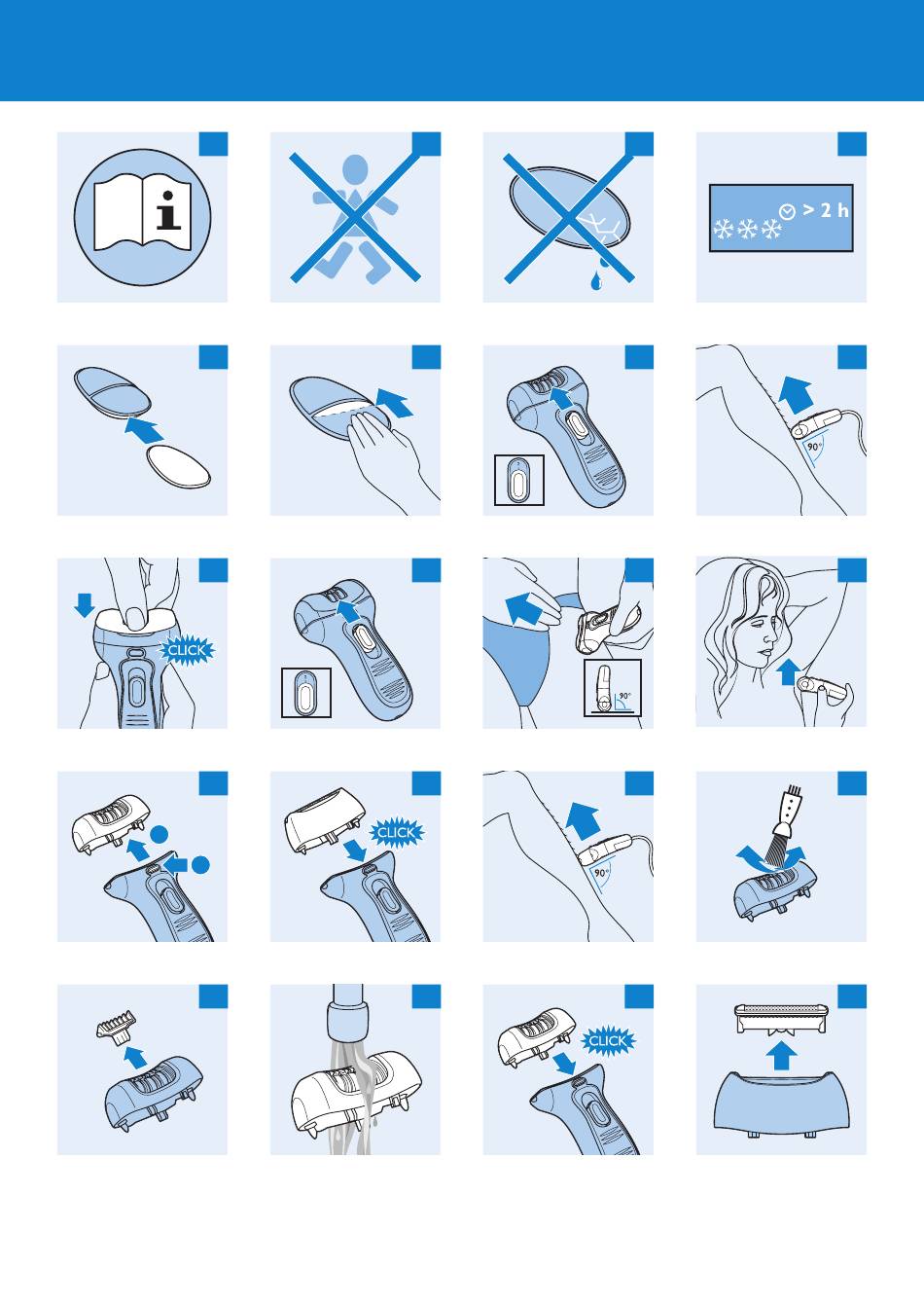 > 2 h

90°

CLICK

90°

CLICK

90°

CLICK