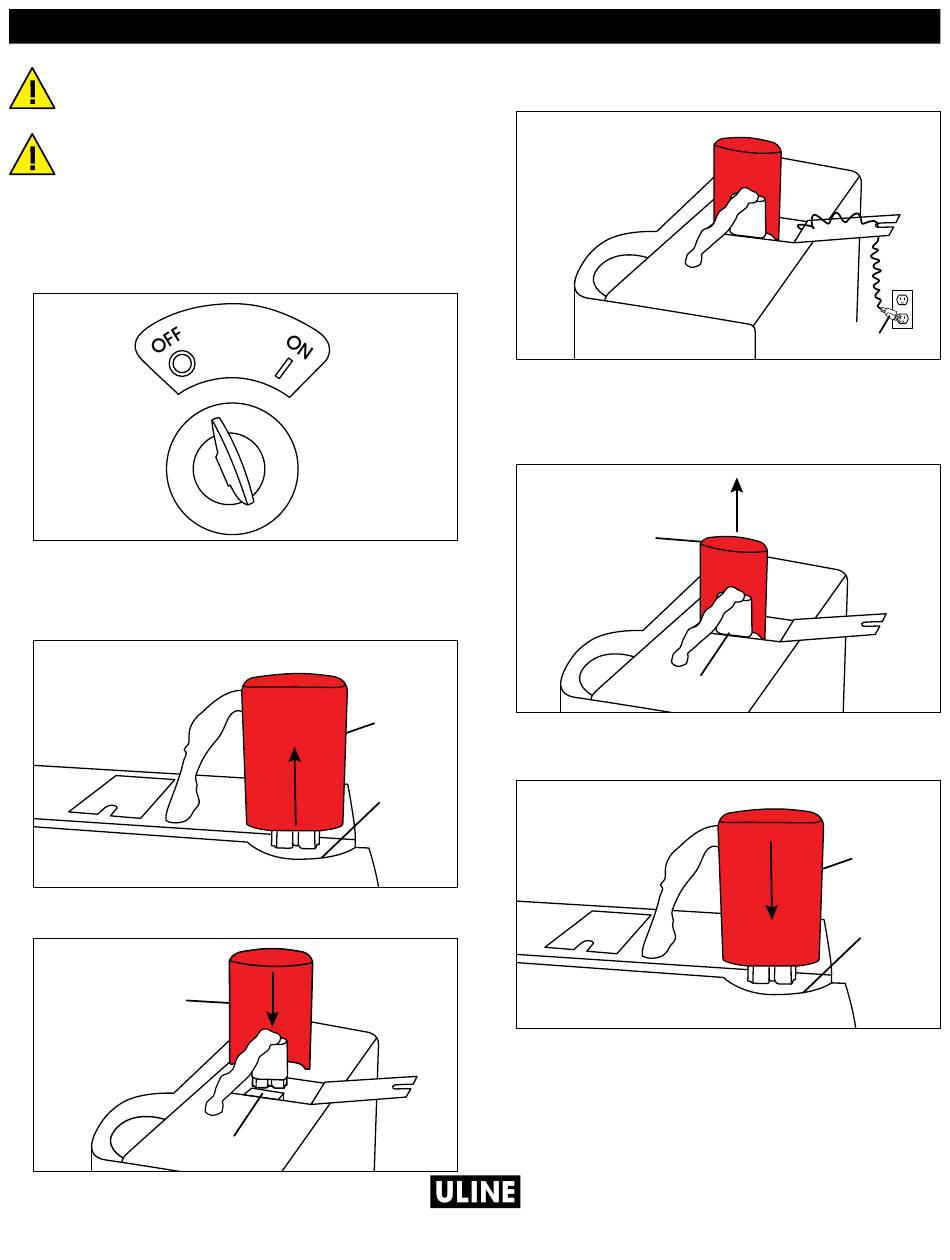 OFF
ON

ULINE