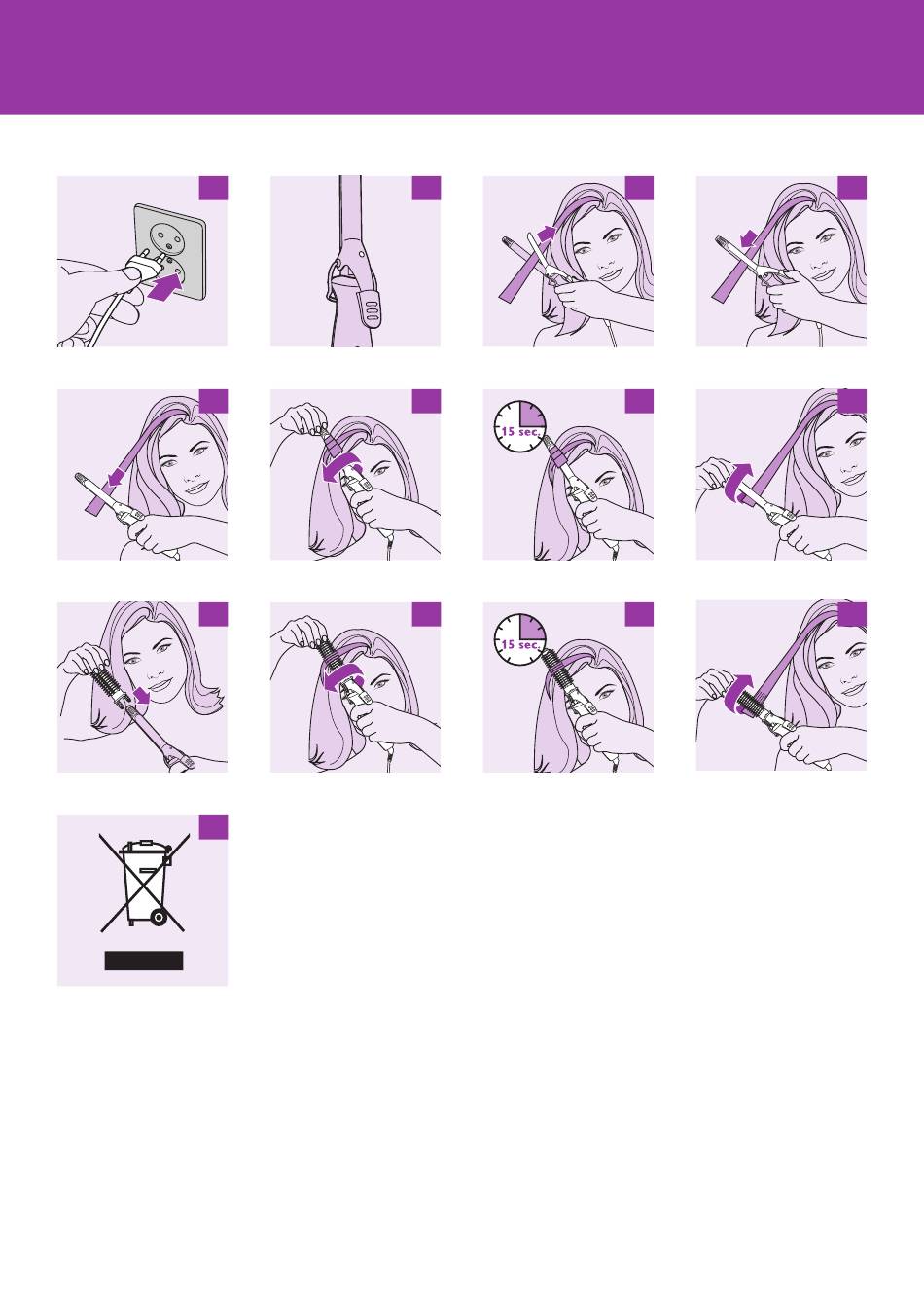 15 sec.

15 sec.