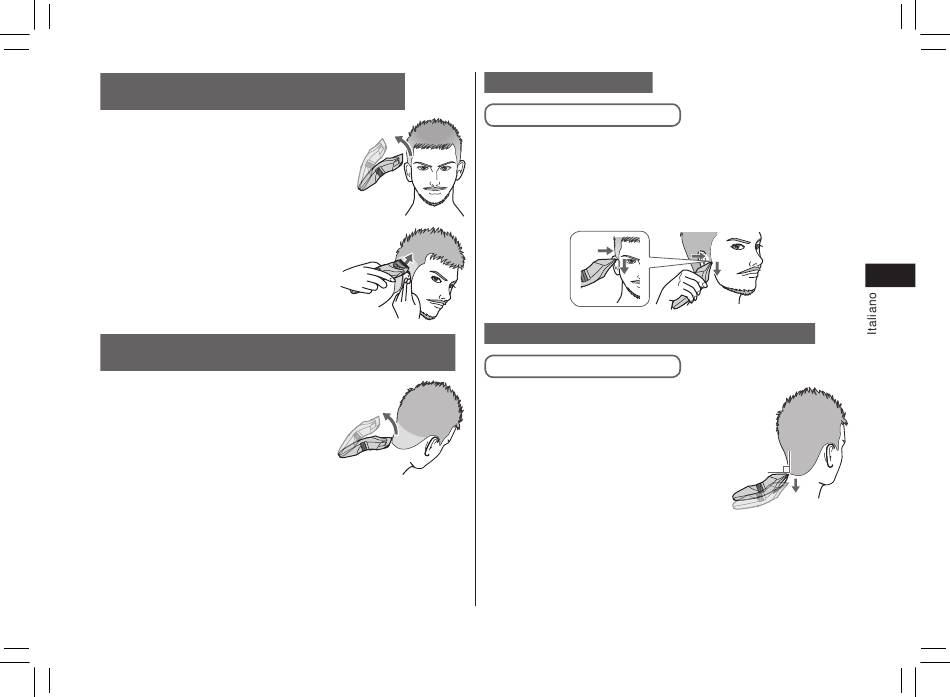 Italiano