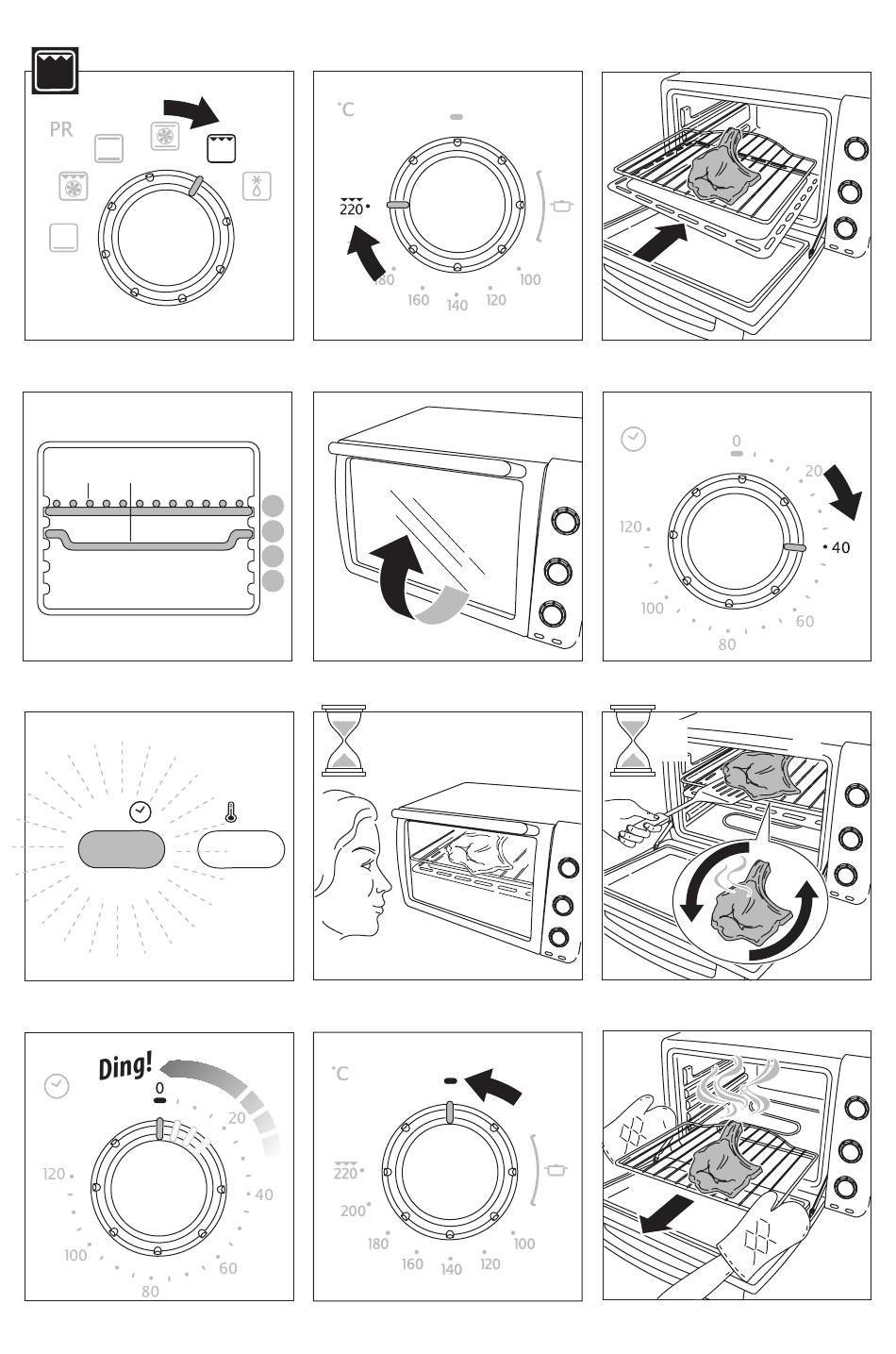 PR

°C

220

180

160

140

120

100

0

20

40

60

80

100

120

Ding!

0

20

40

60

80

100

120

°C

220

200

180

160

140

120

100