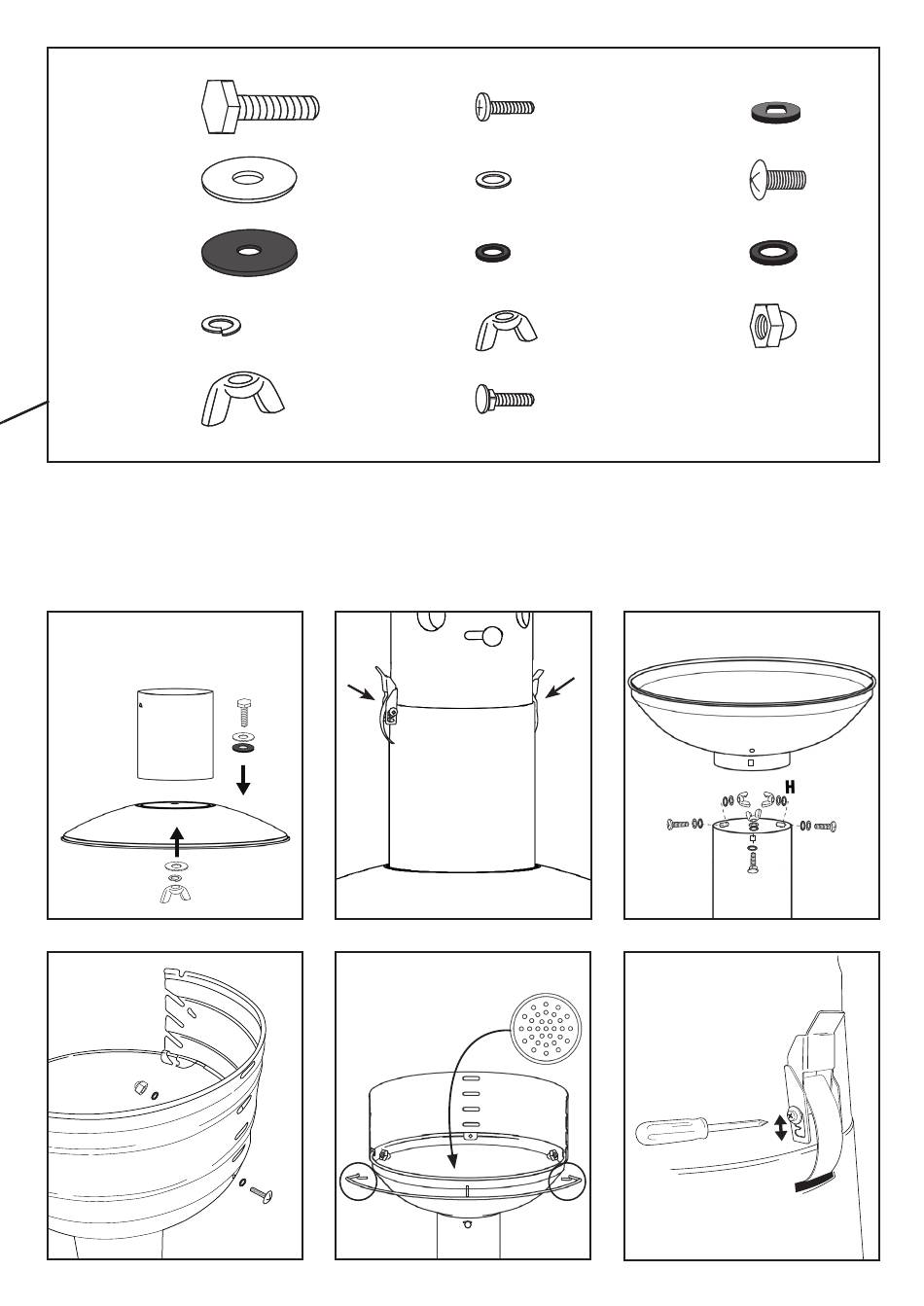 H