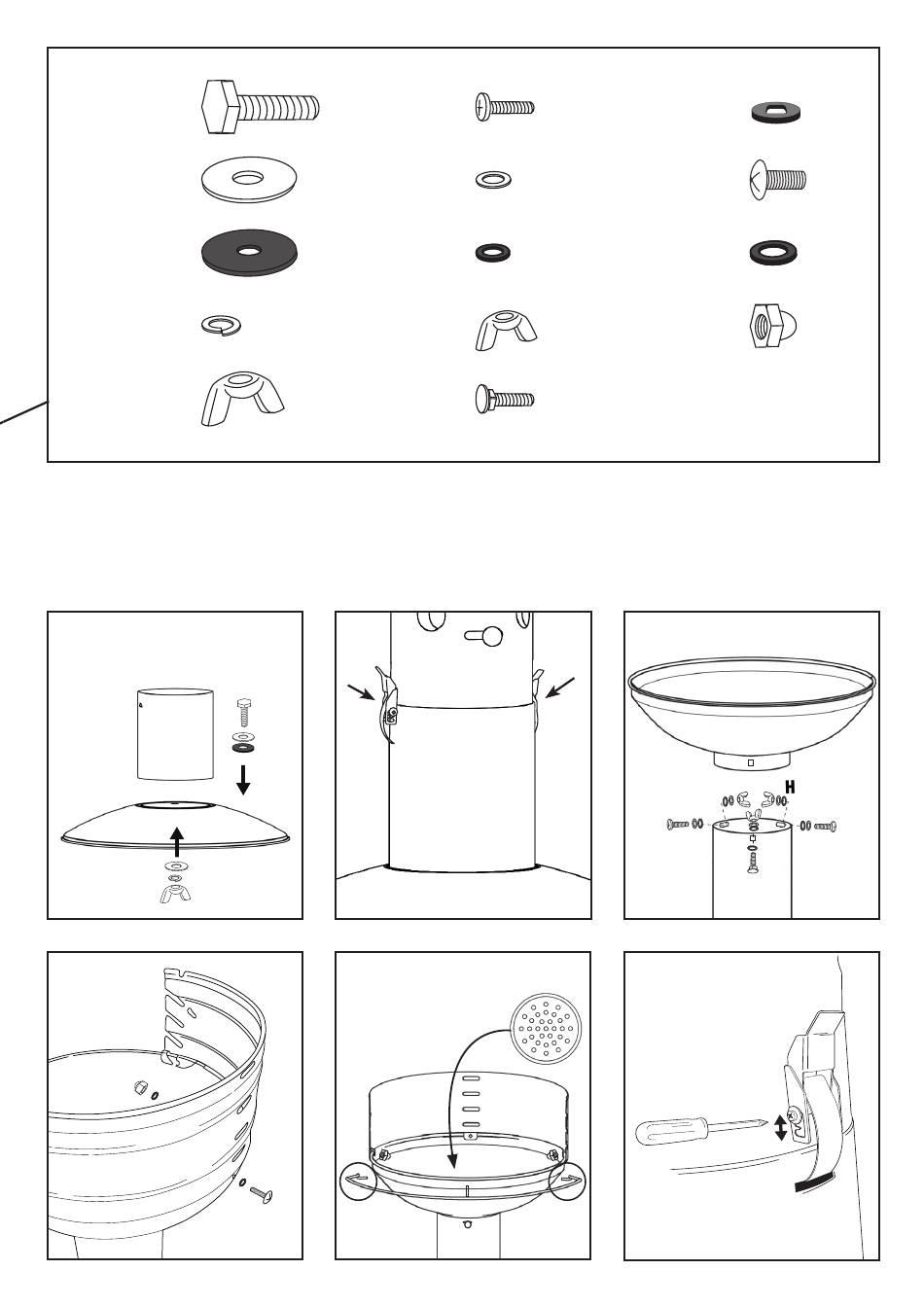 H