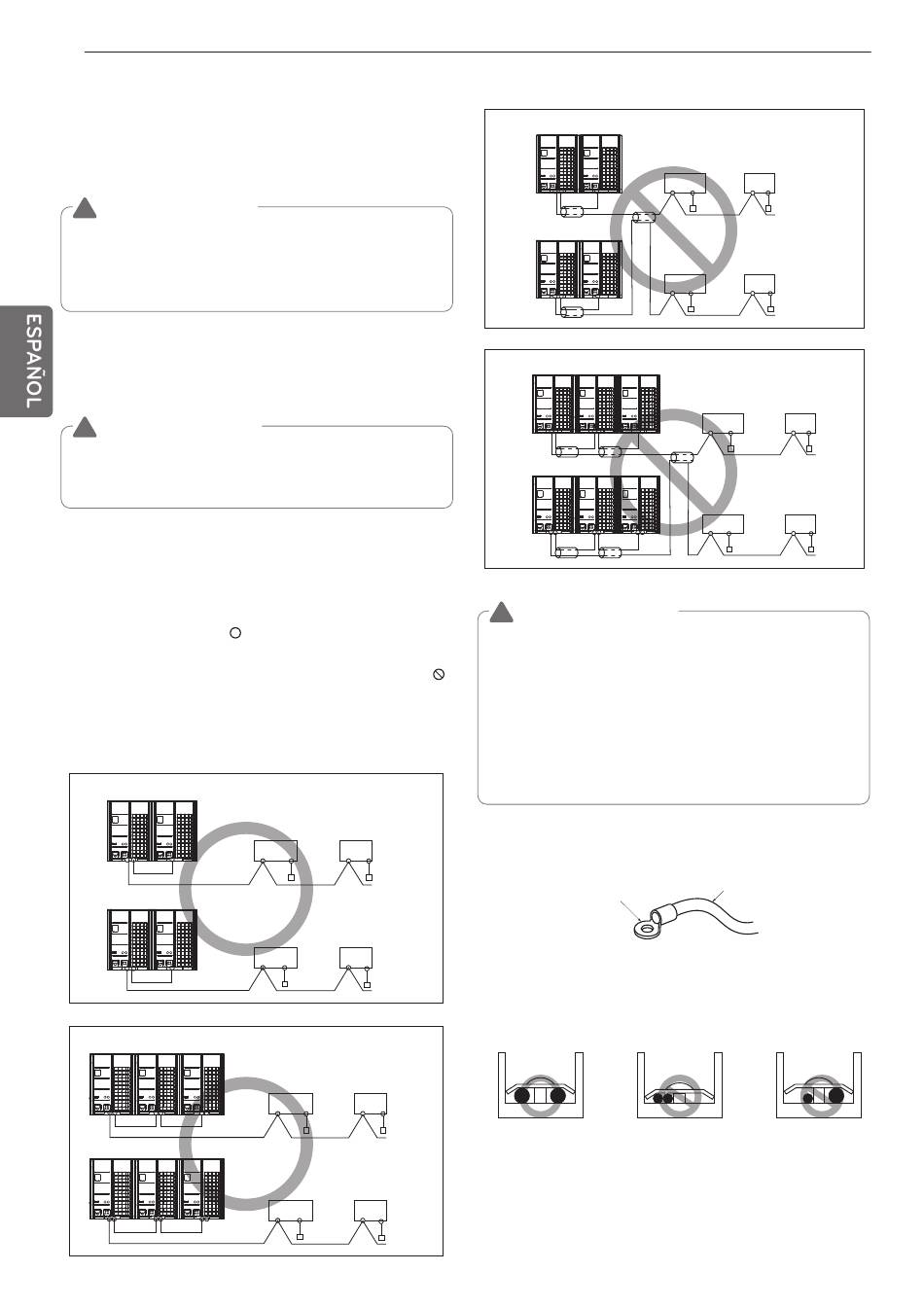 ESPAÑOL