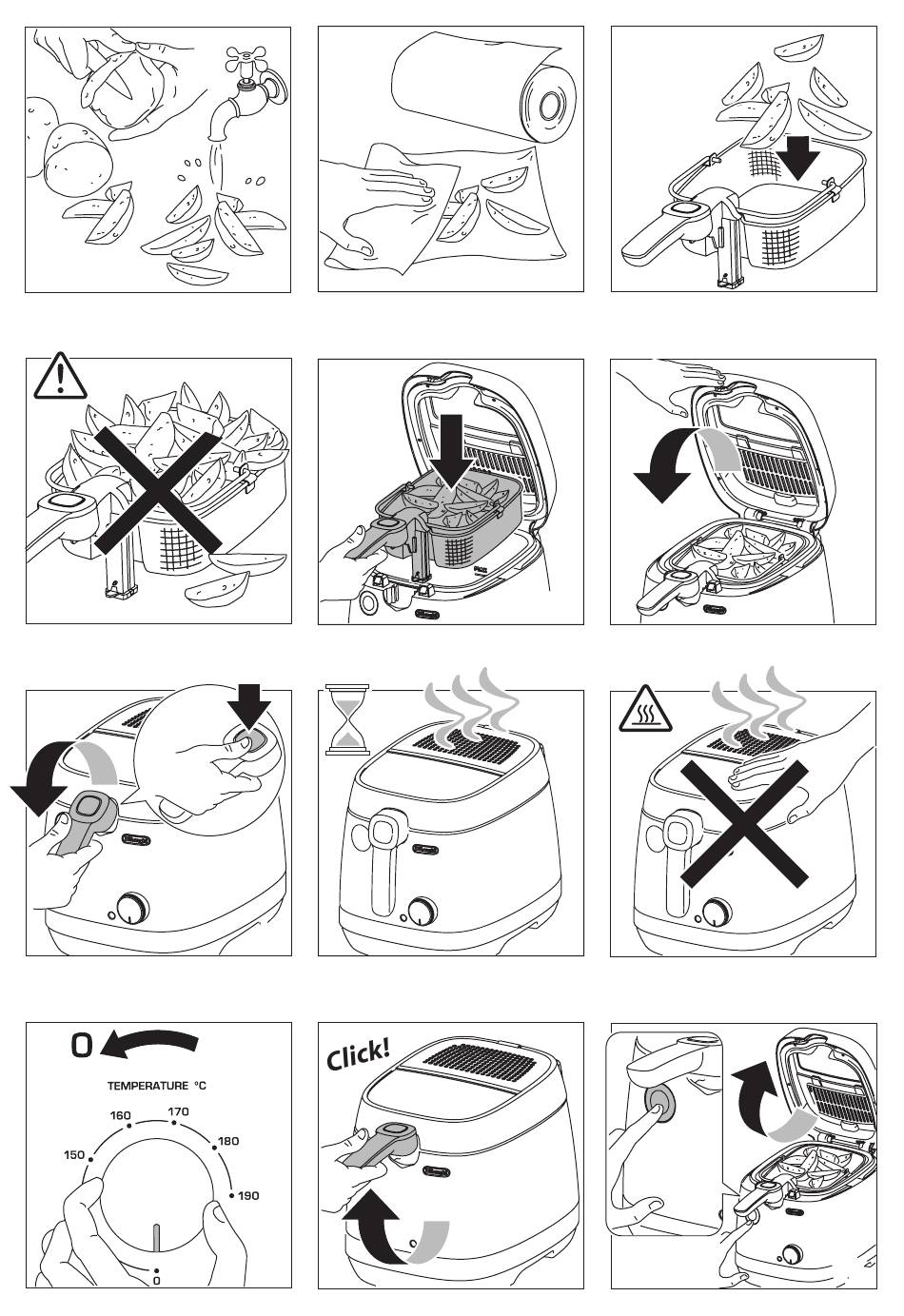 MAX

0

TEMPERATURE °C

150

160

170

180

190

0

Click!