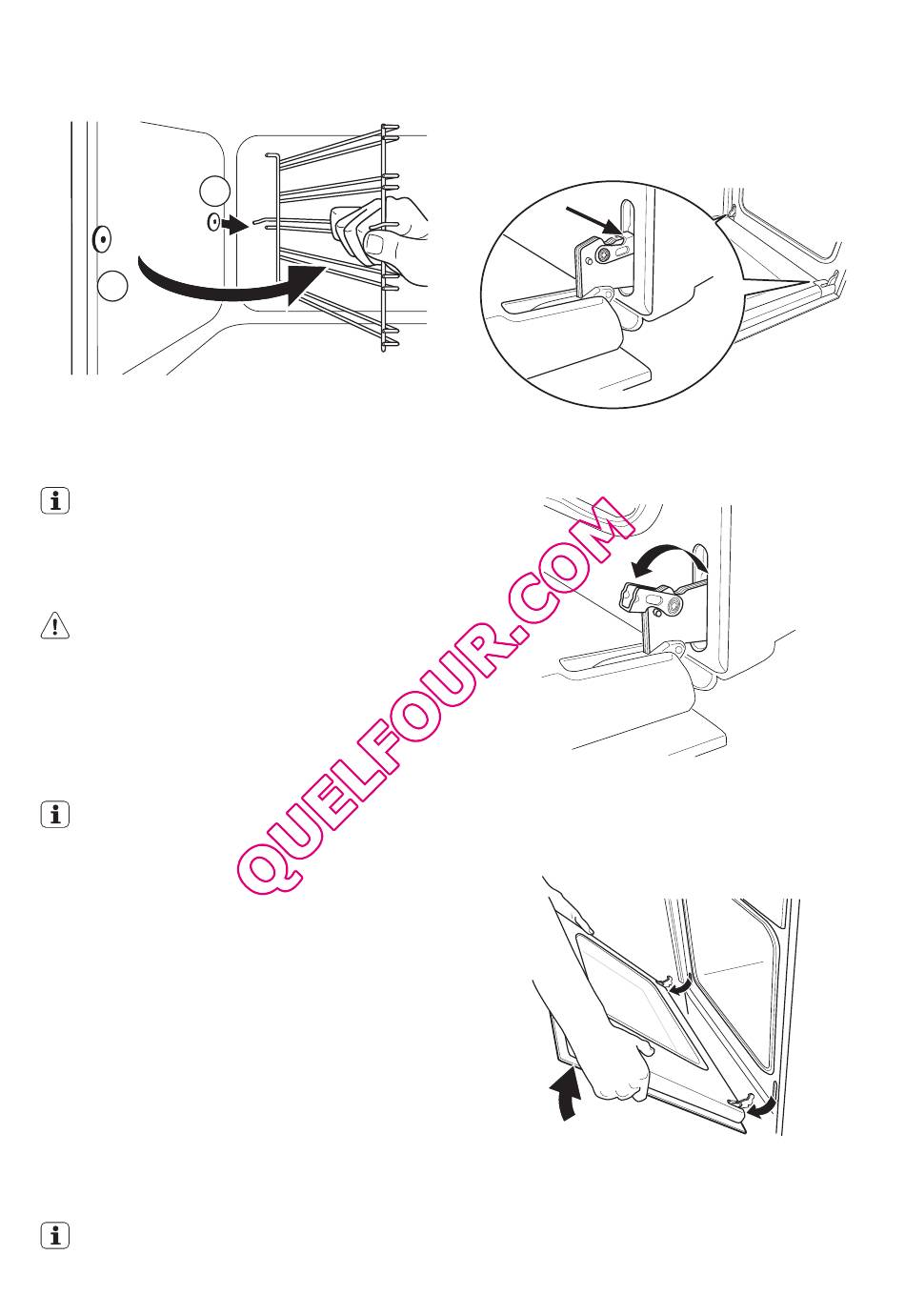 QUELFOUR.COM