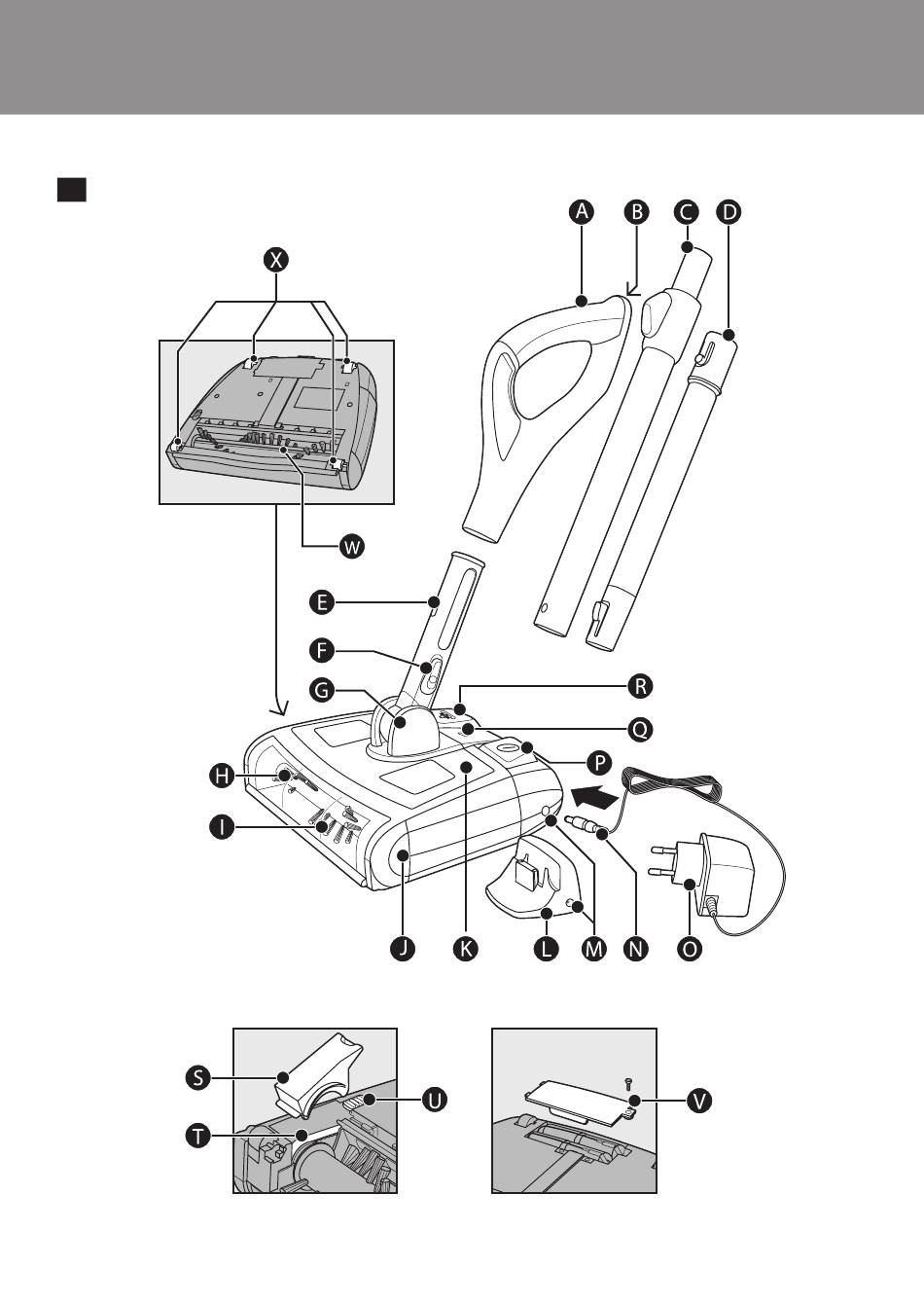 A B C D

X

W

E

F

G

R

Q

P

H

I

J K L M N O

S

U

T

V