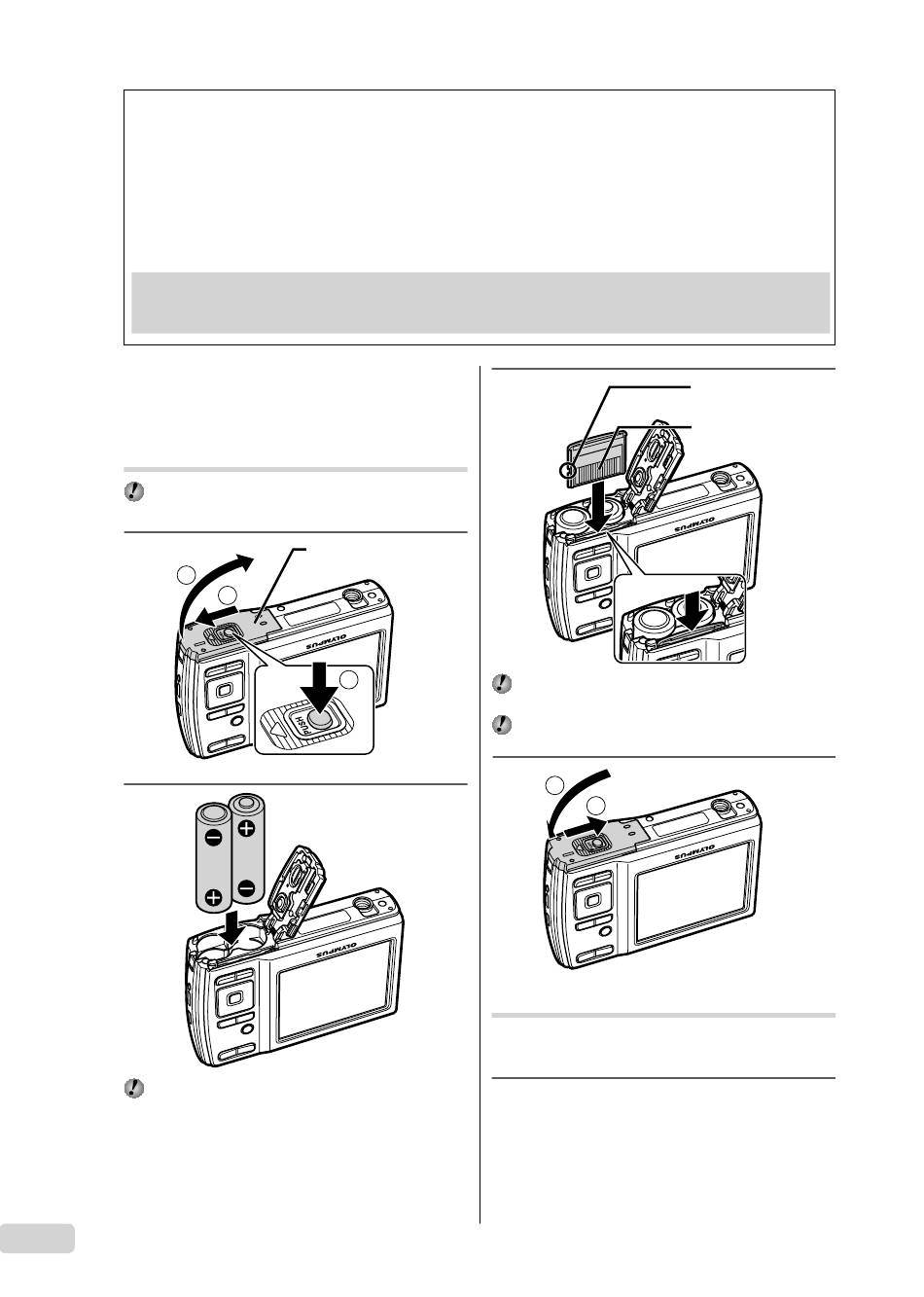 OLYMPUS

PUSH

OLYMPUS

OLYMPUS

OLYMPUS