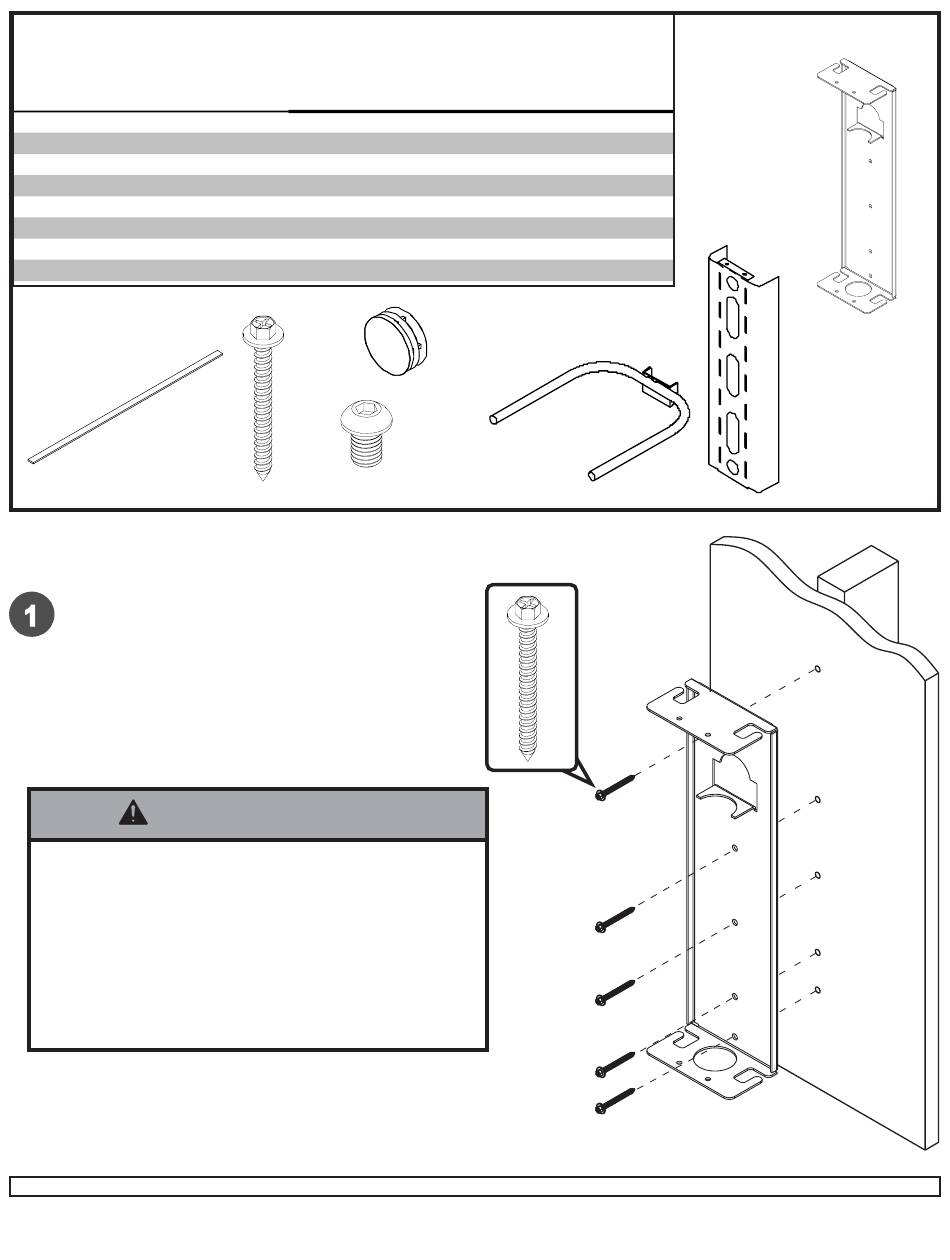 1