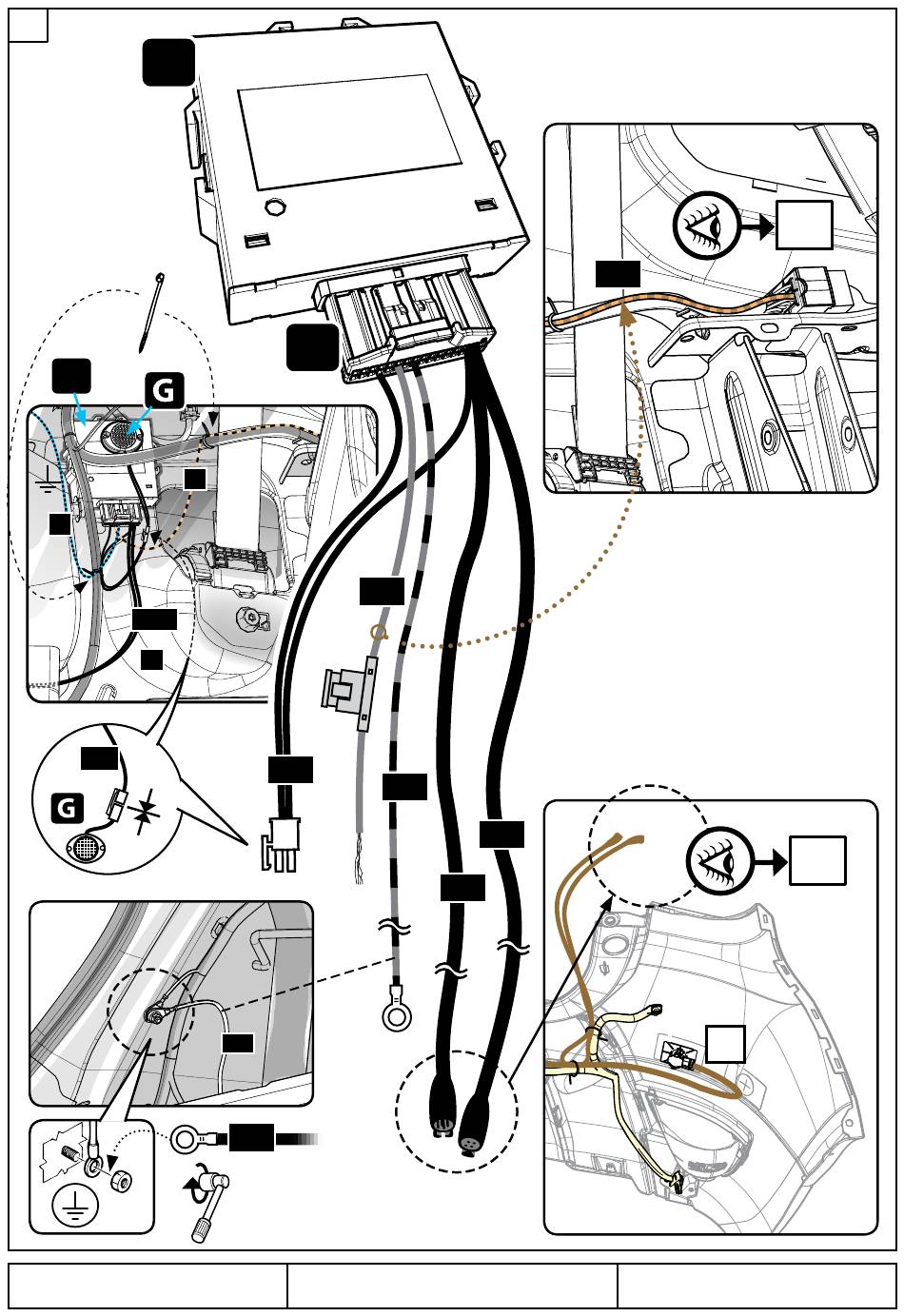 G

G