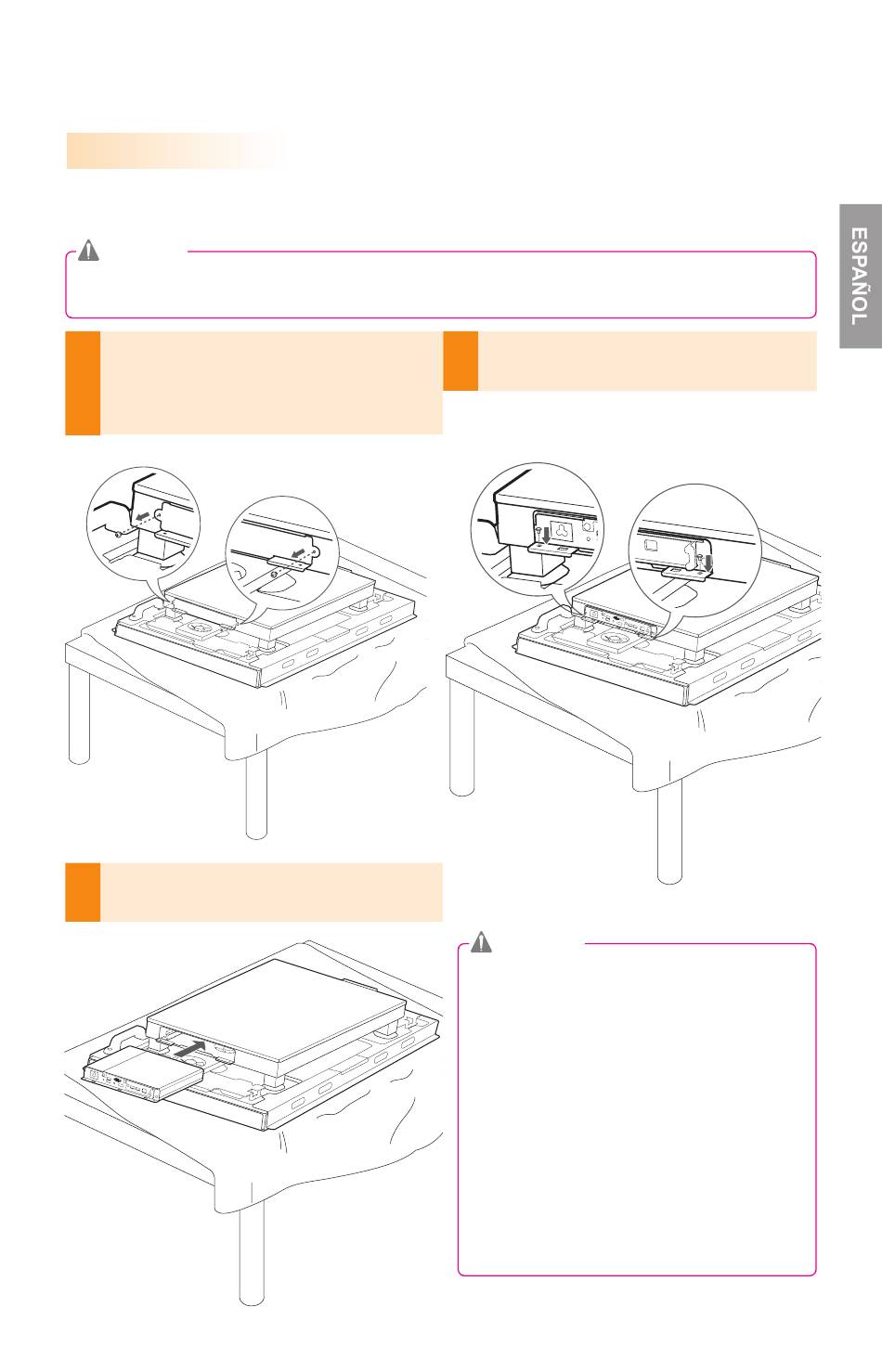 ESPAÑOL