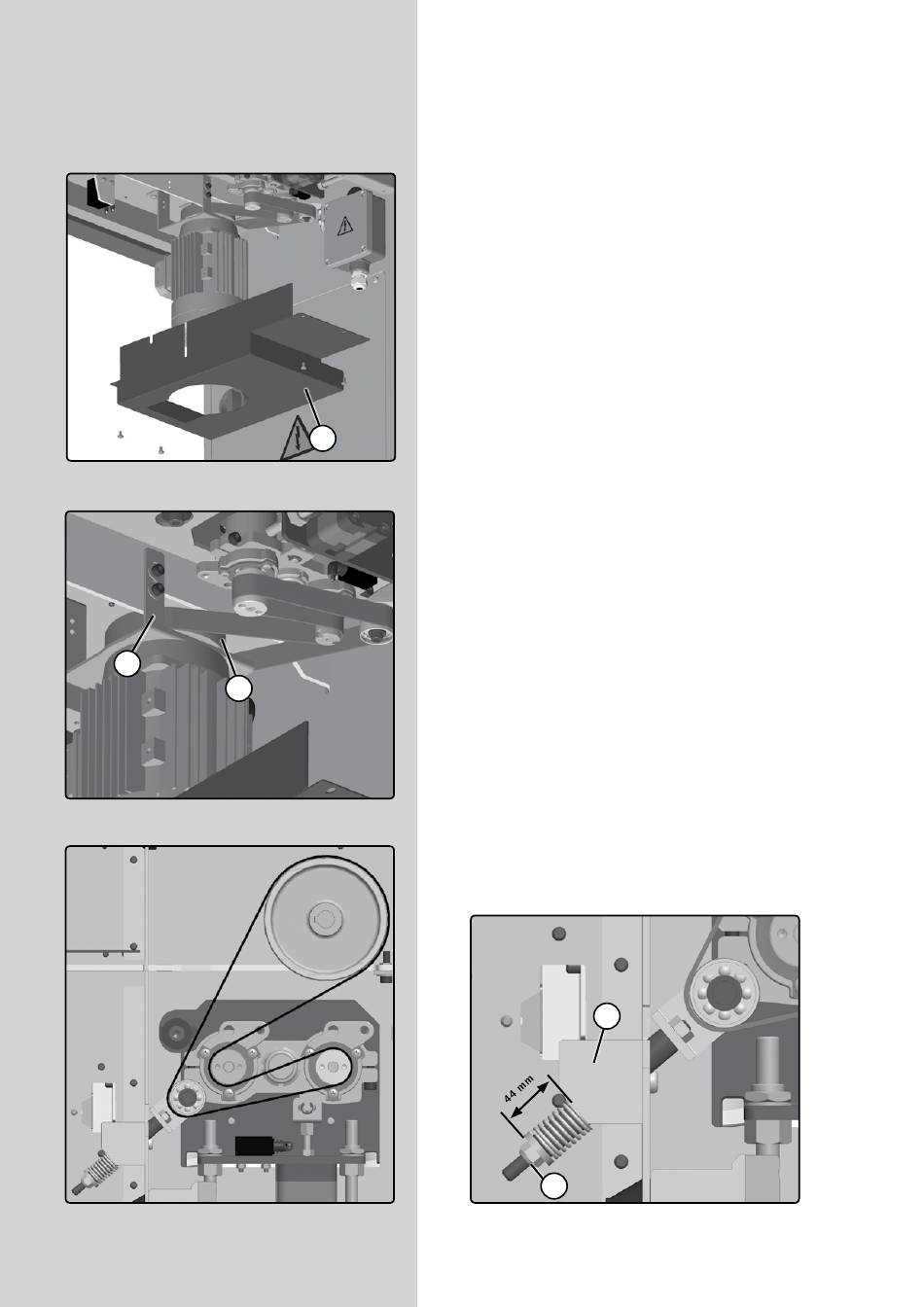 44 mm