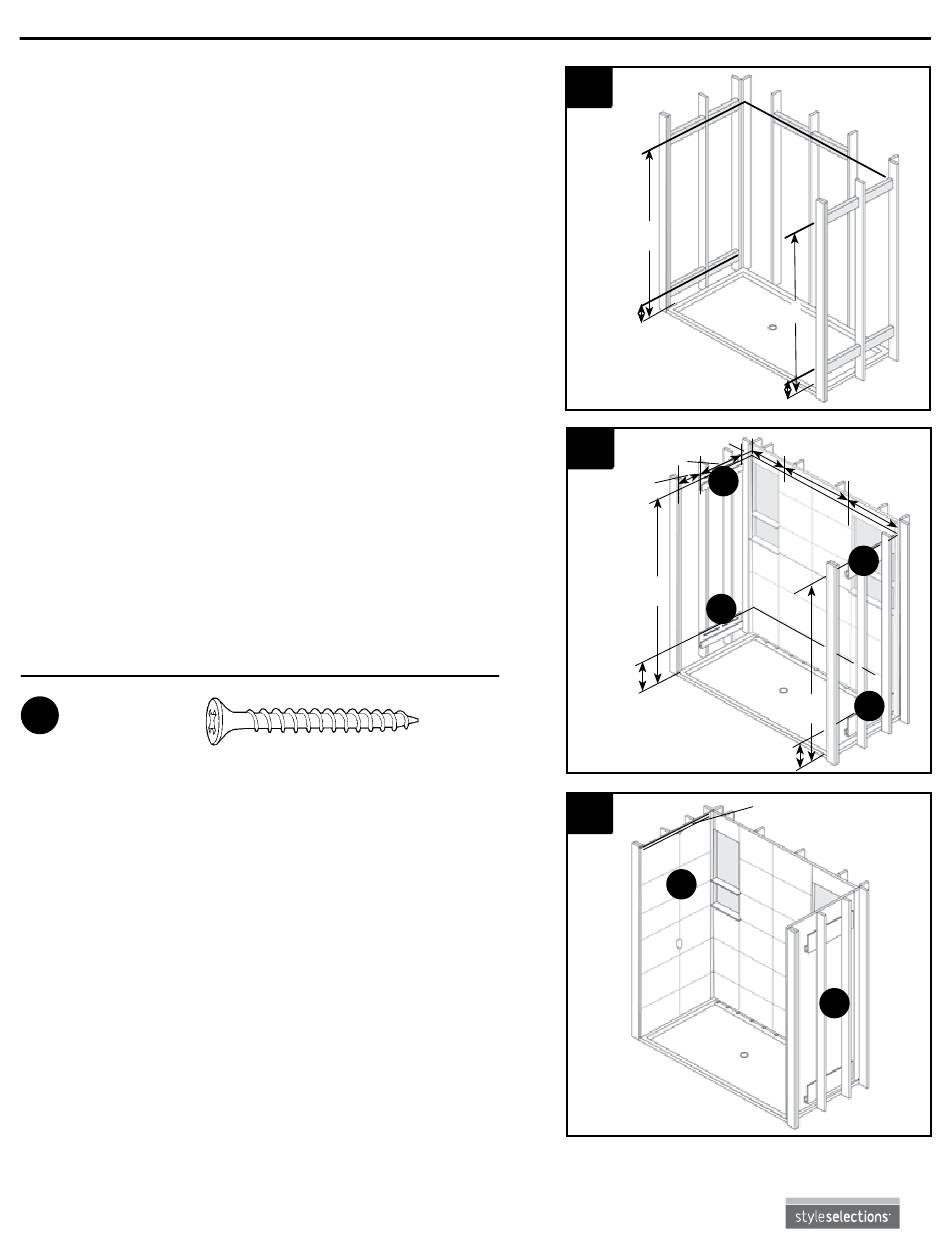 styleselections