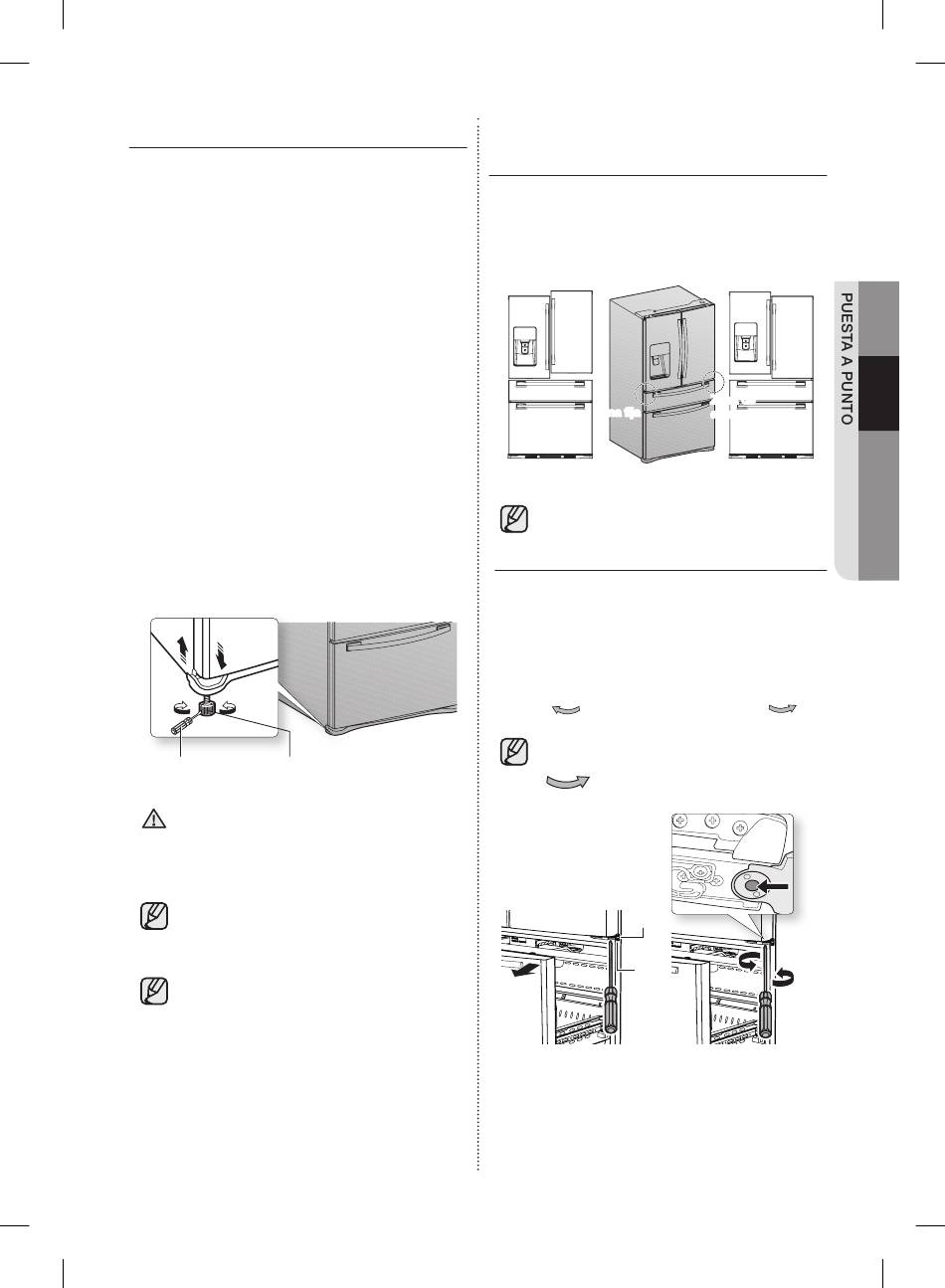 PUESTA A PUNTO