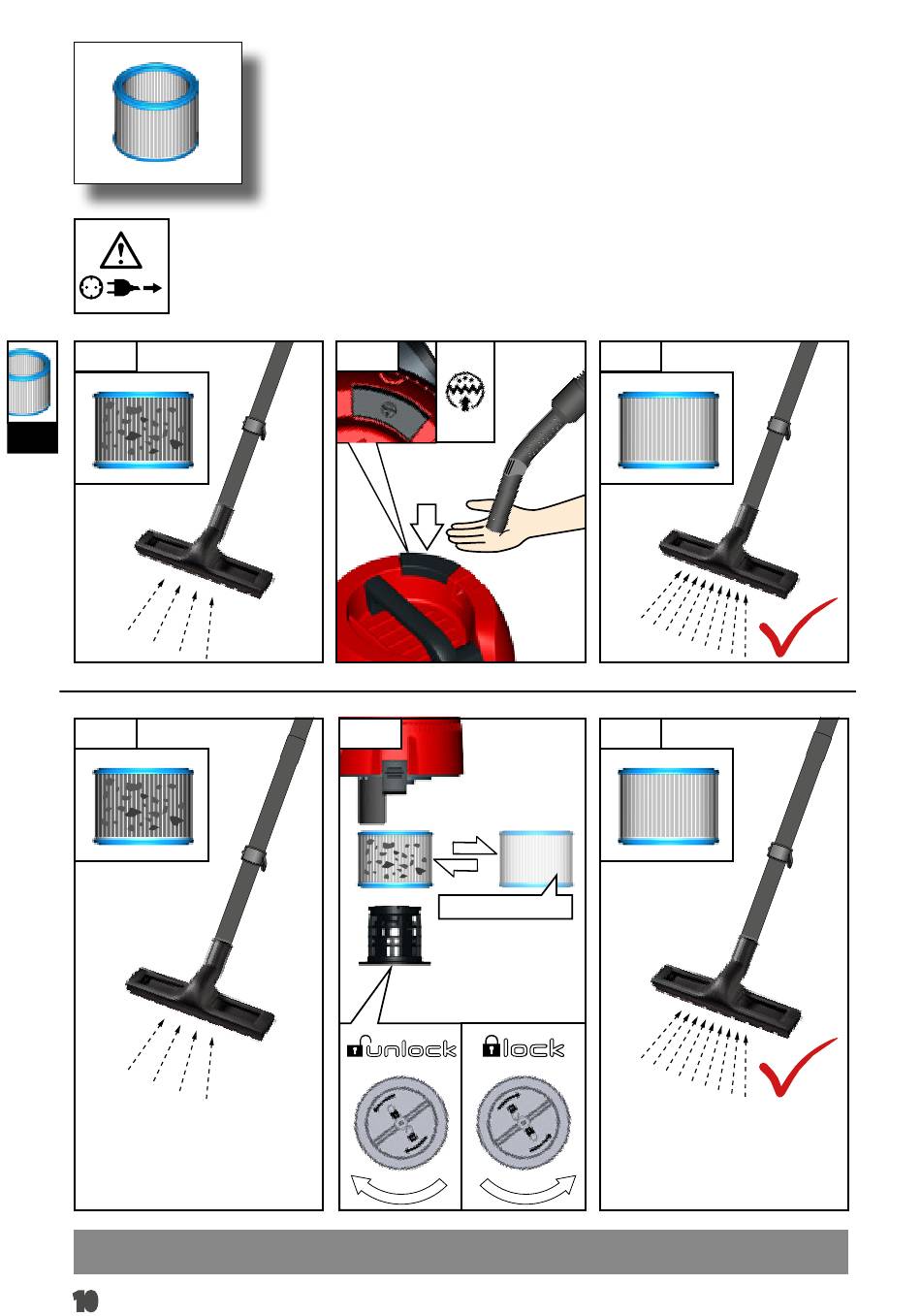 unlock

lock

10