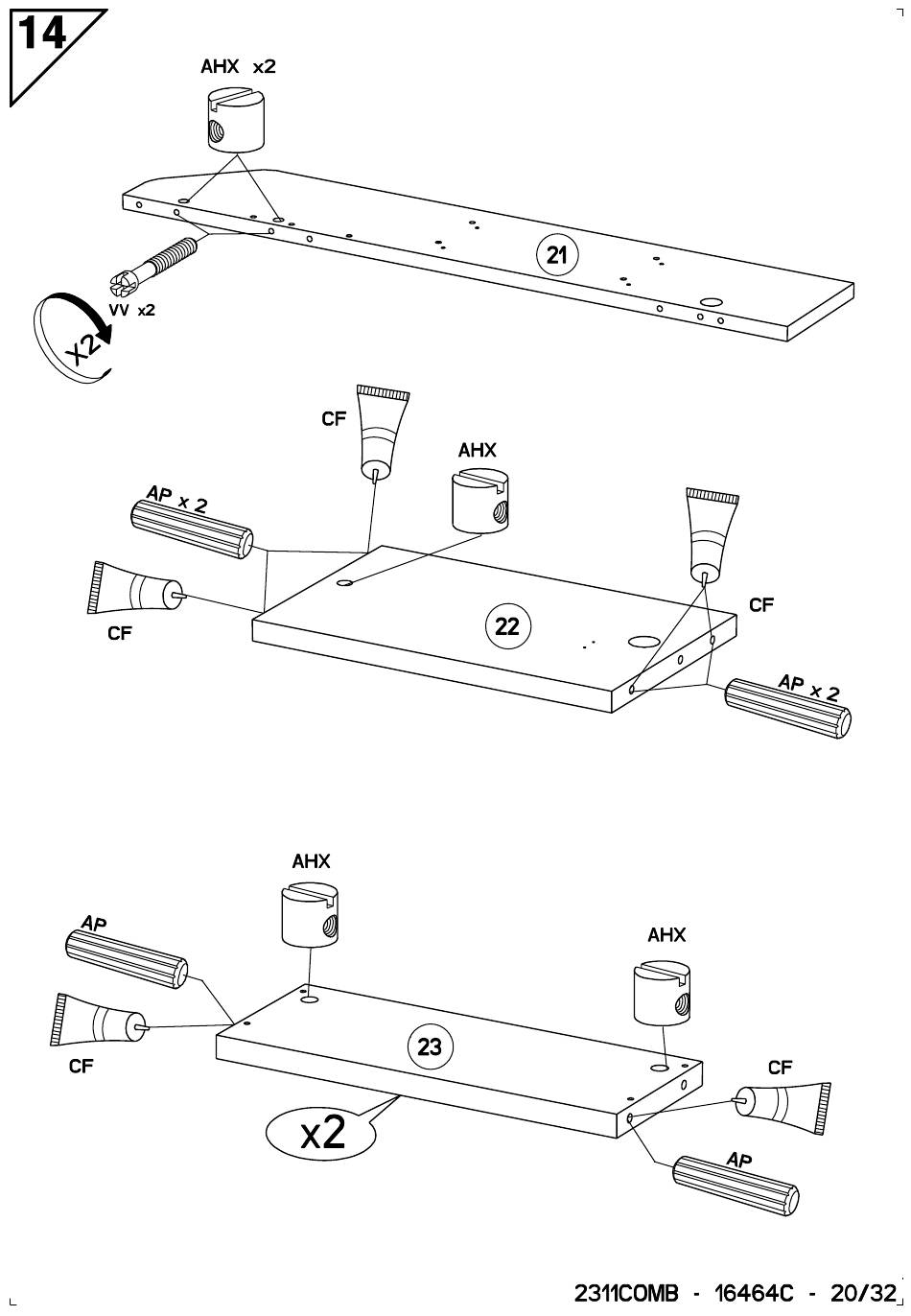 14

AHX x2

21

VV x2

x2

CF

AHX

AP x 2

CF

22

CF

AP x 2

AHX

AP

AHX

CF

23

CF

x2

AP

2311COMB - 16464C - 20/32