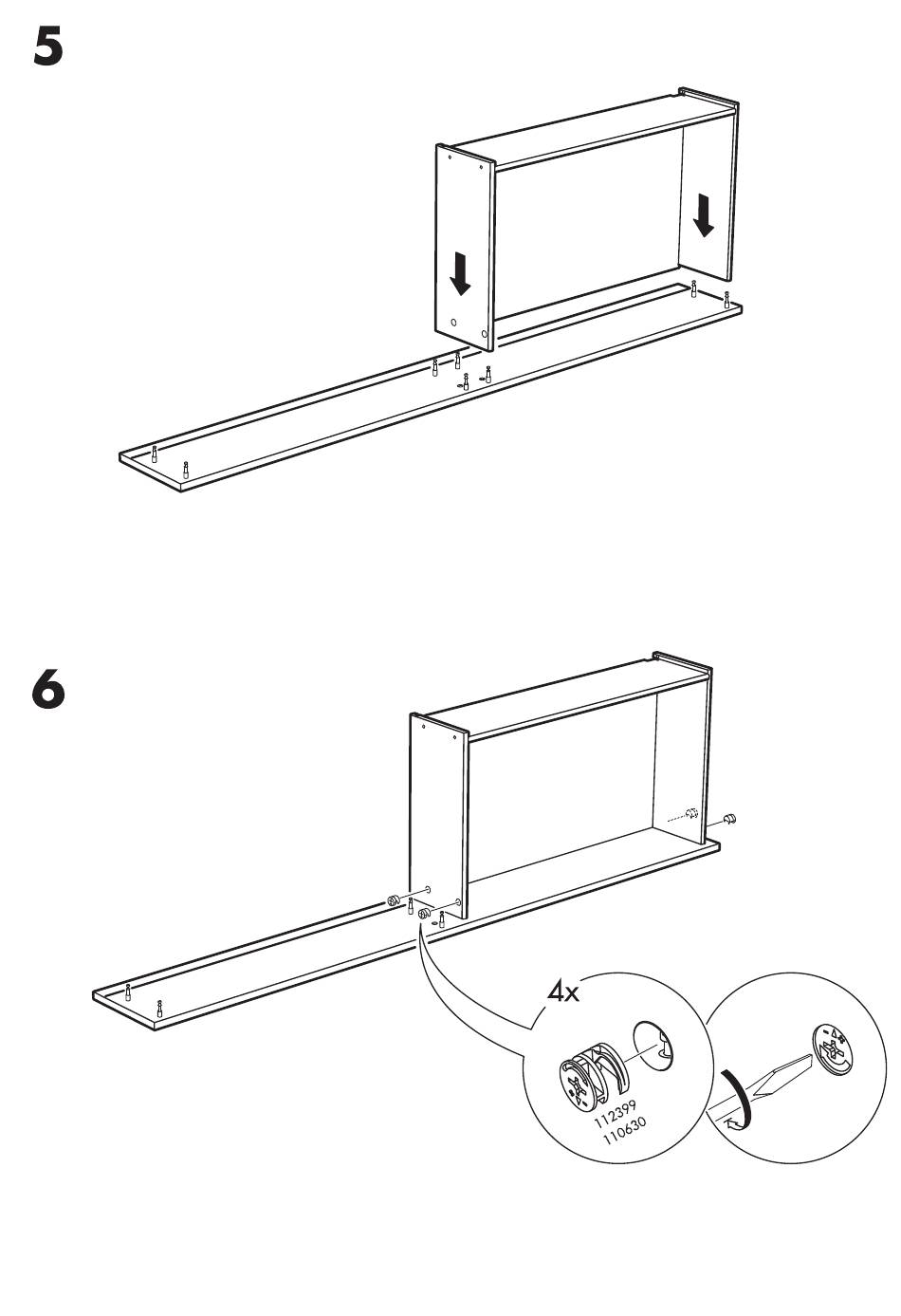 5

6

4x

112399
110630