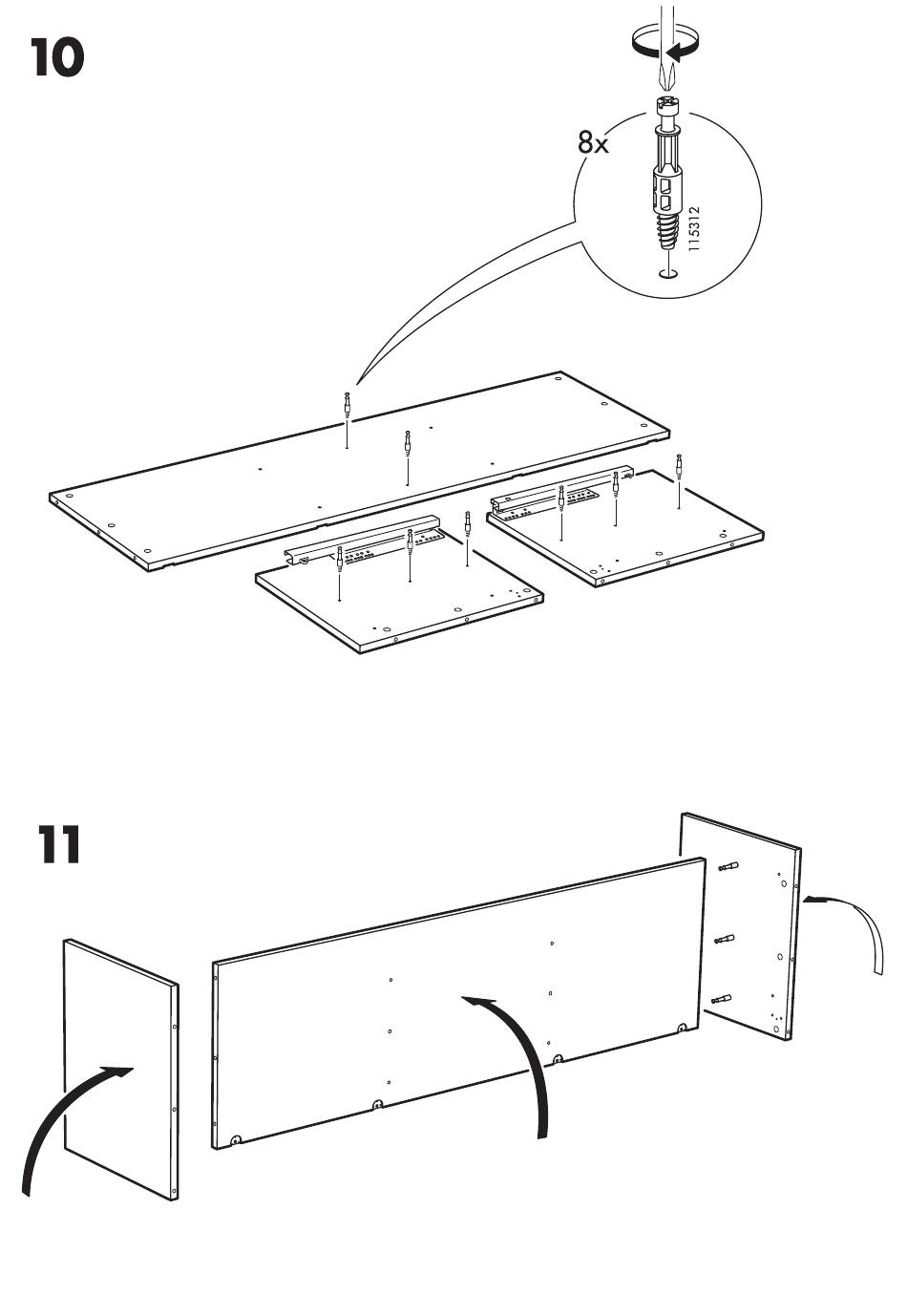 10

8x

115312

11