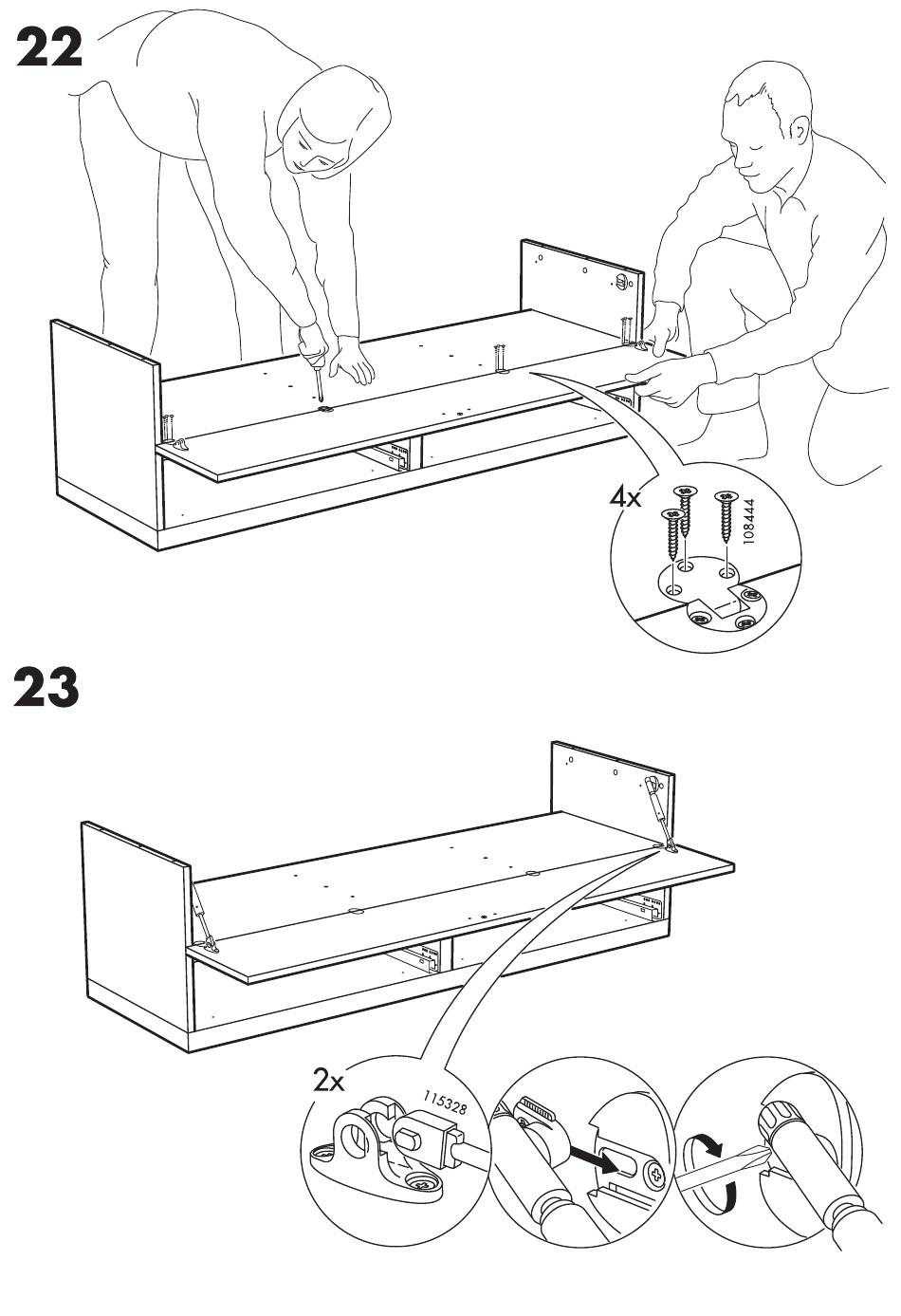 22

4x

108444

23

2x

115328