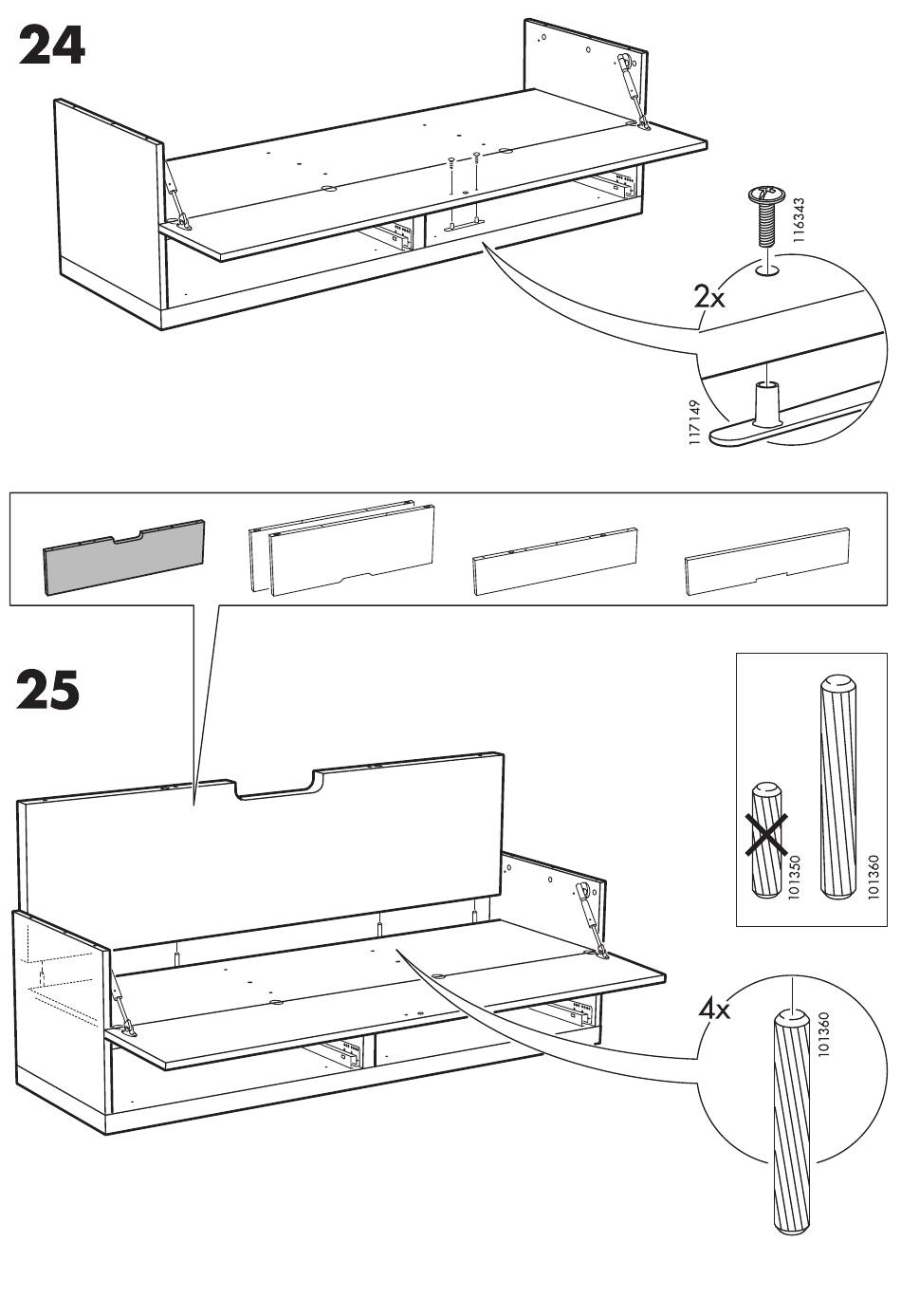 24

116343

2x

117149

25

101350

101360

4x

101360