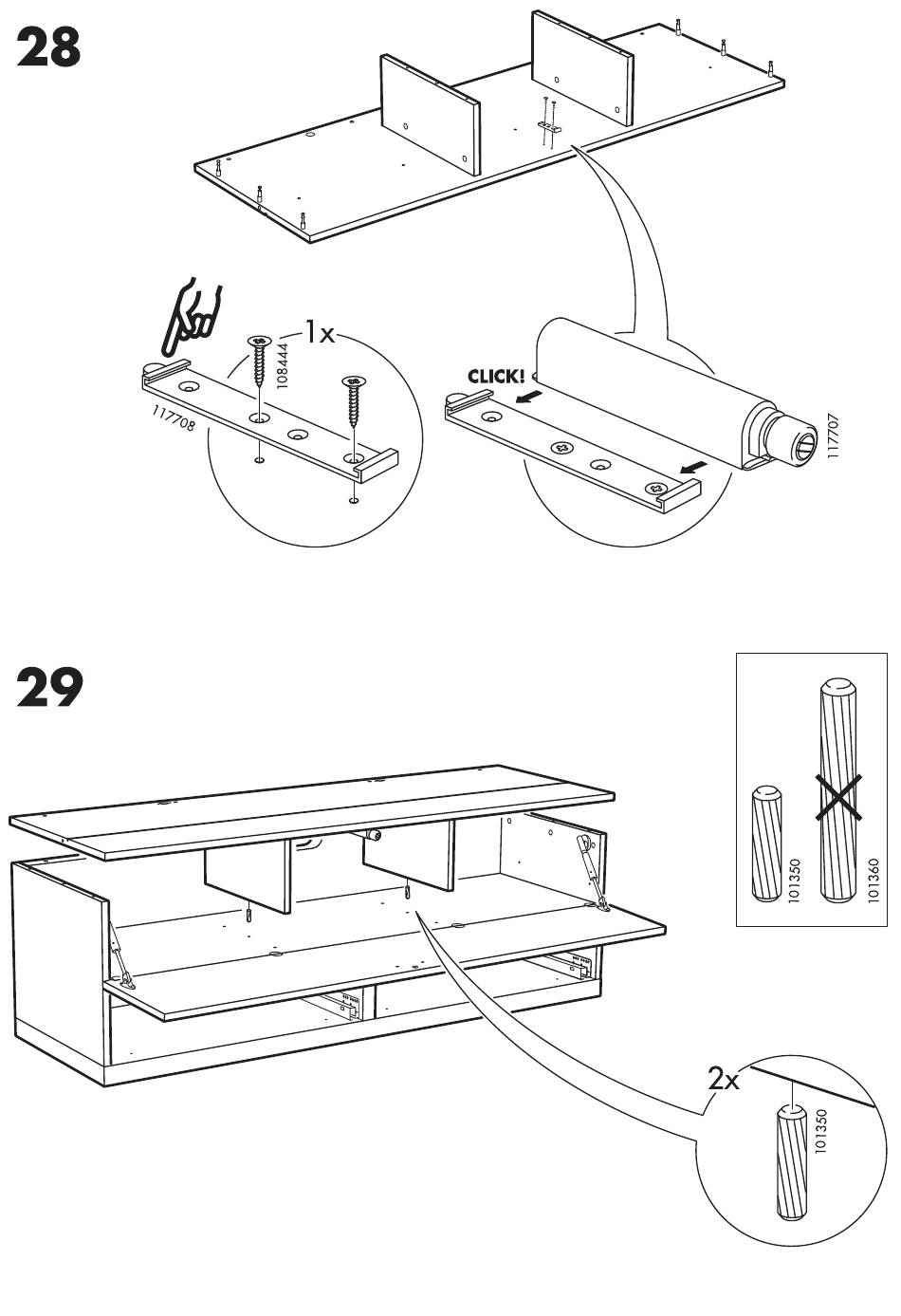 28

1x

108444

117708

CLICK!

117707

29

101350

101360

2x

101350