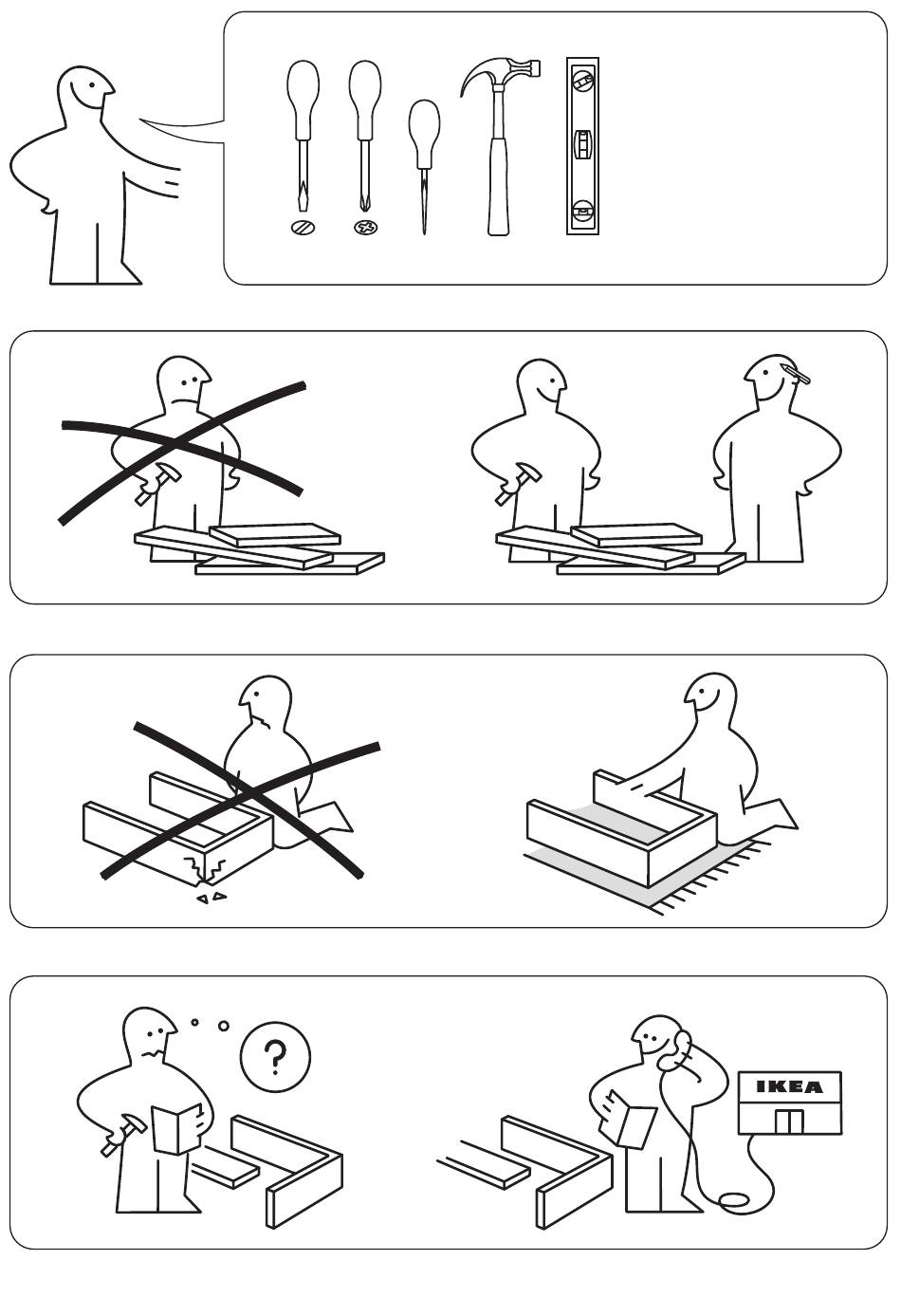 ?

IKEA