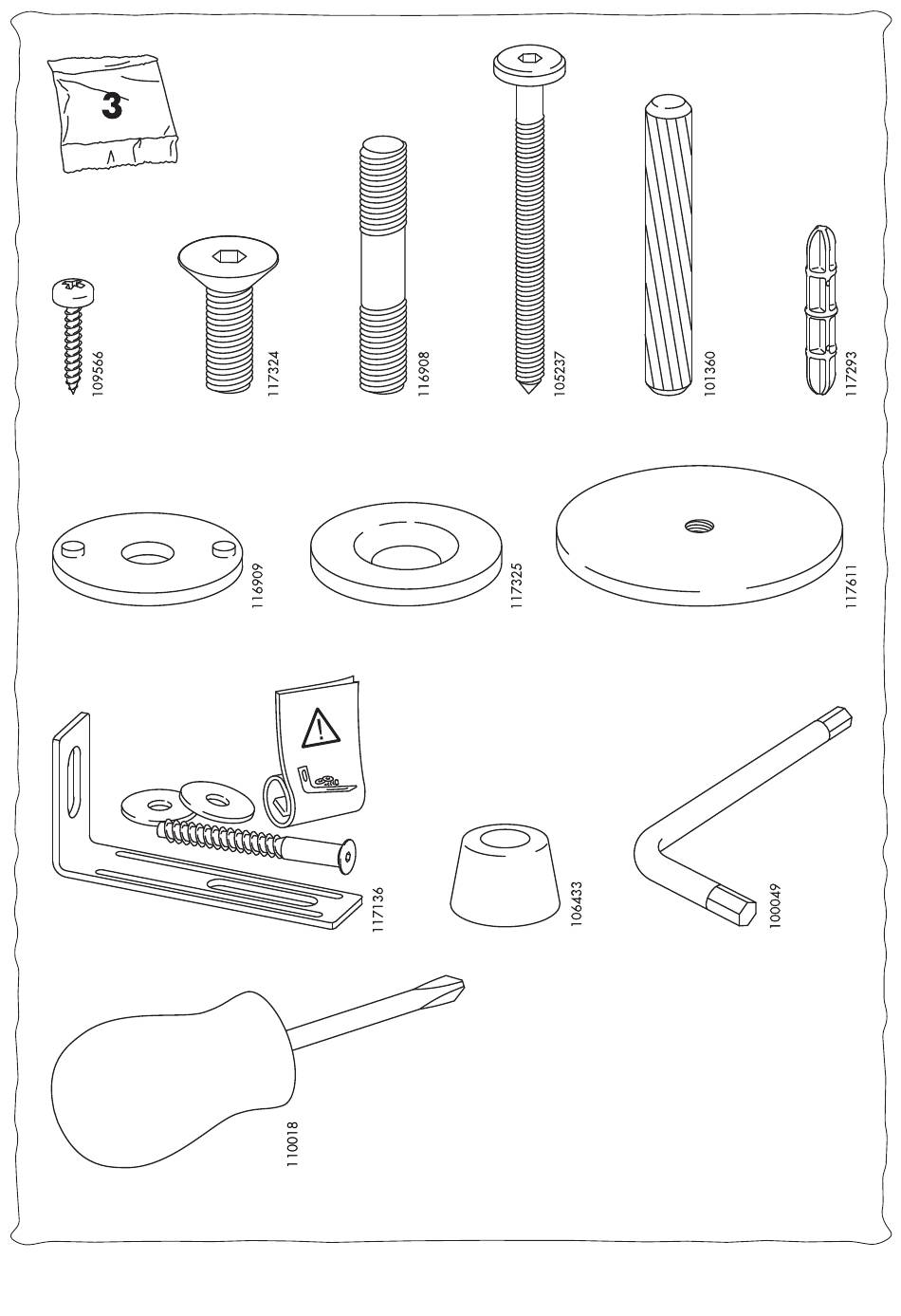 3

109566

117324

116908

105237

101360

117293

116909

117325

117611

117136

106433

100049

110018