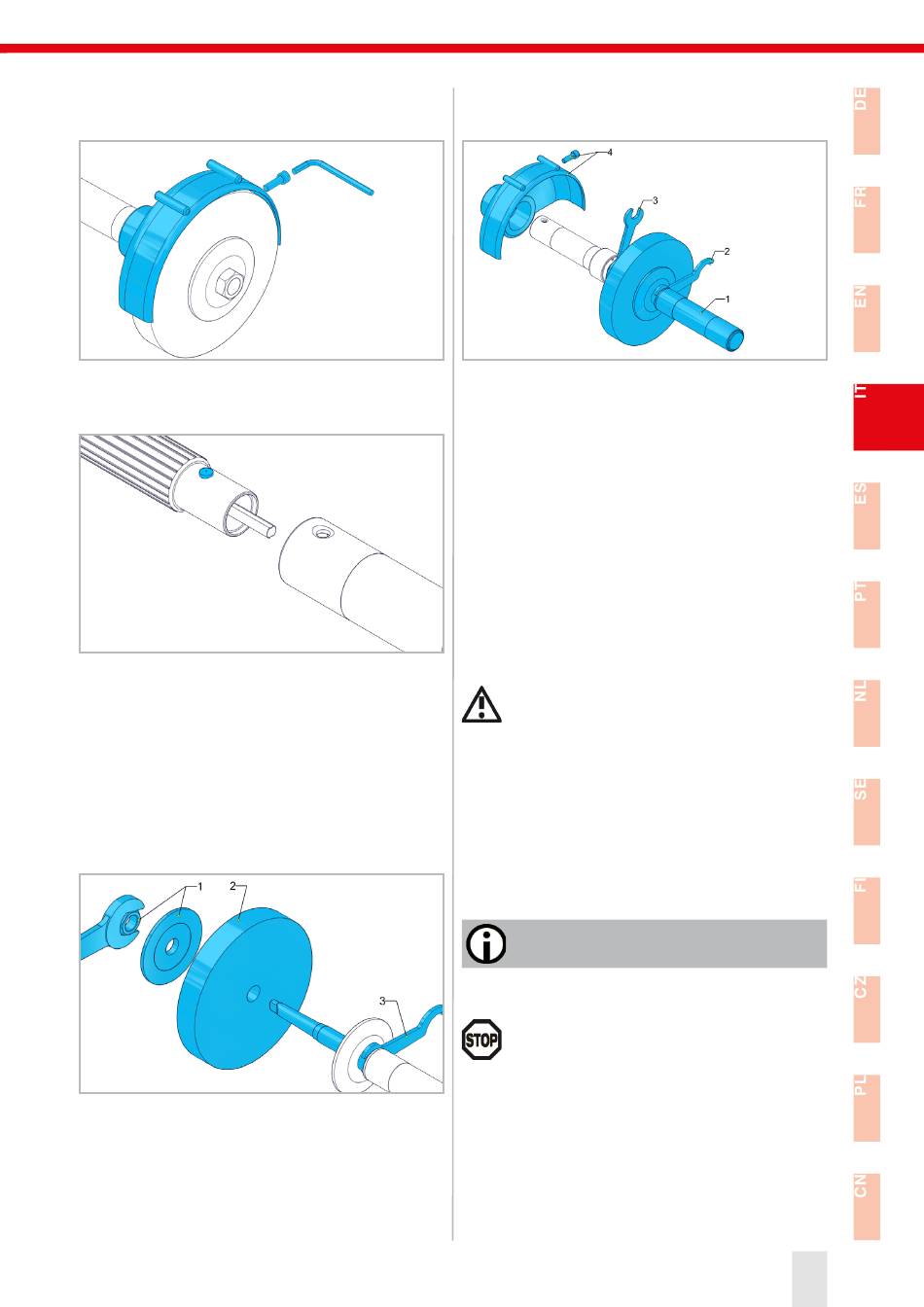 4
3
2
1

1
2
3

STOP

DE
FR
EN
IT
ES
PT
NL
SE
FI
CZ
PL
CN