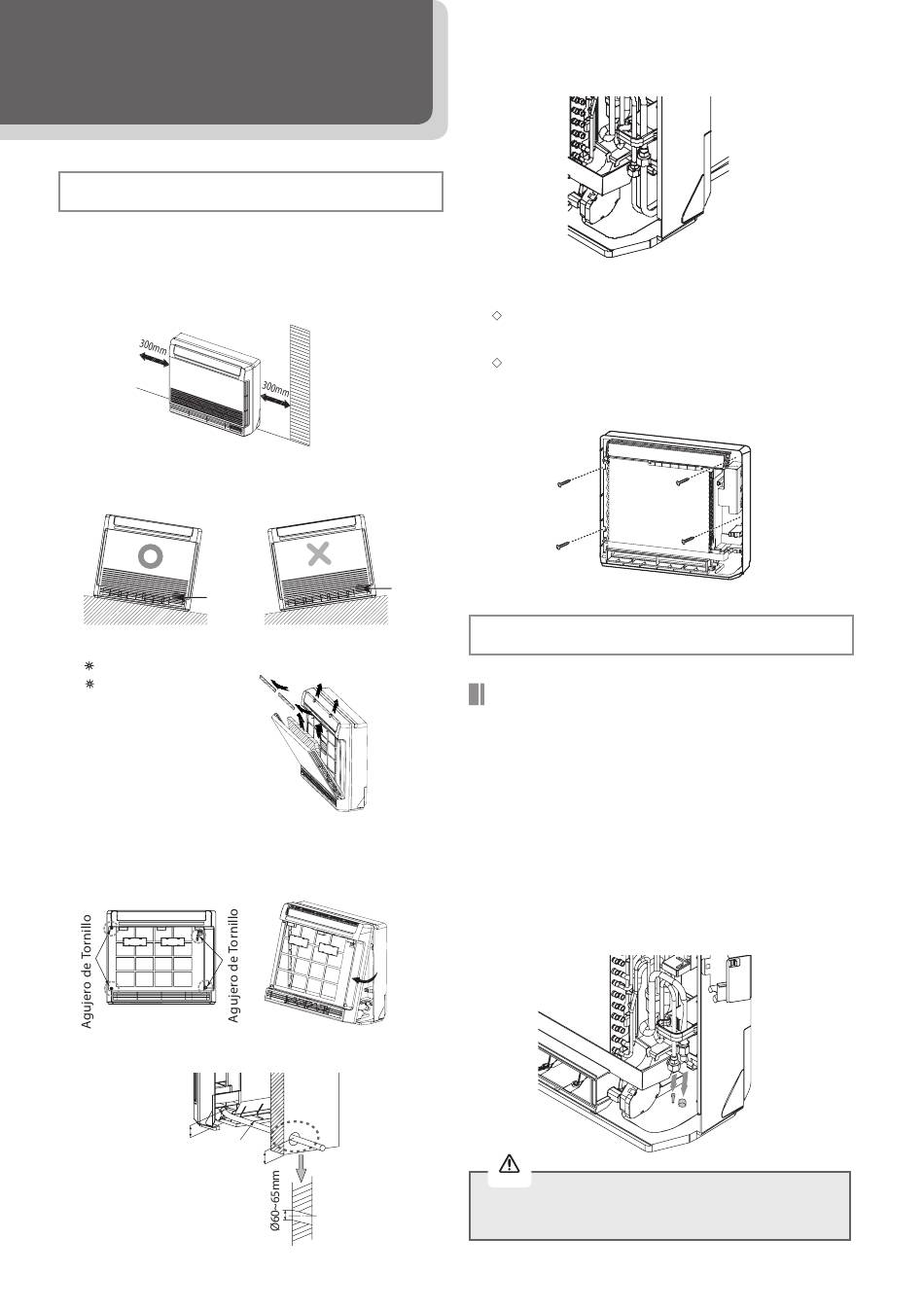 300mm

300mm

Agujero de Tornillo

Agujero de Tornillo

Ø60~65mm