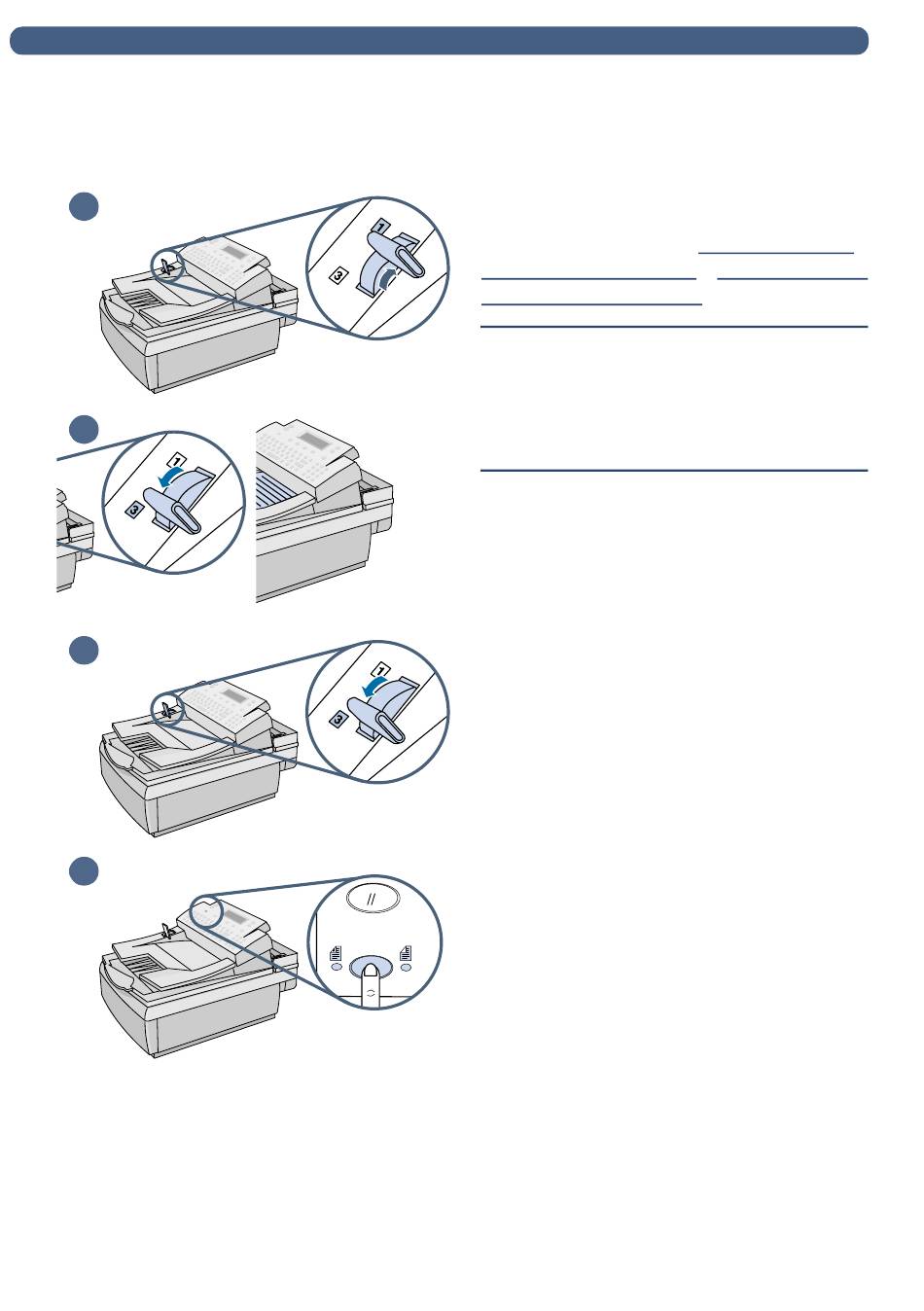 1

3

1

3

1

3

//