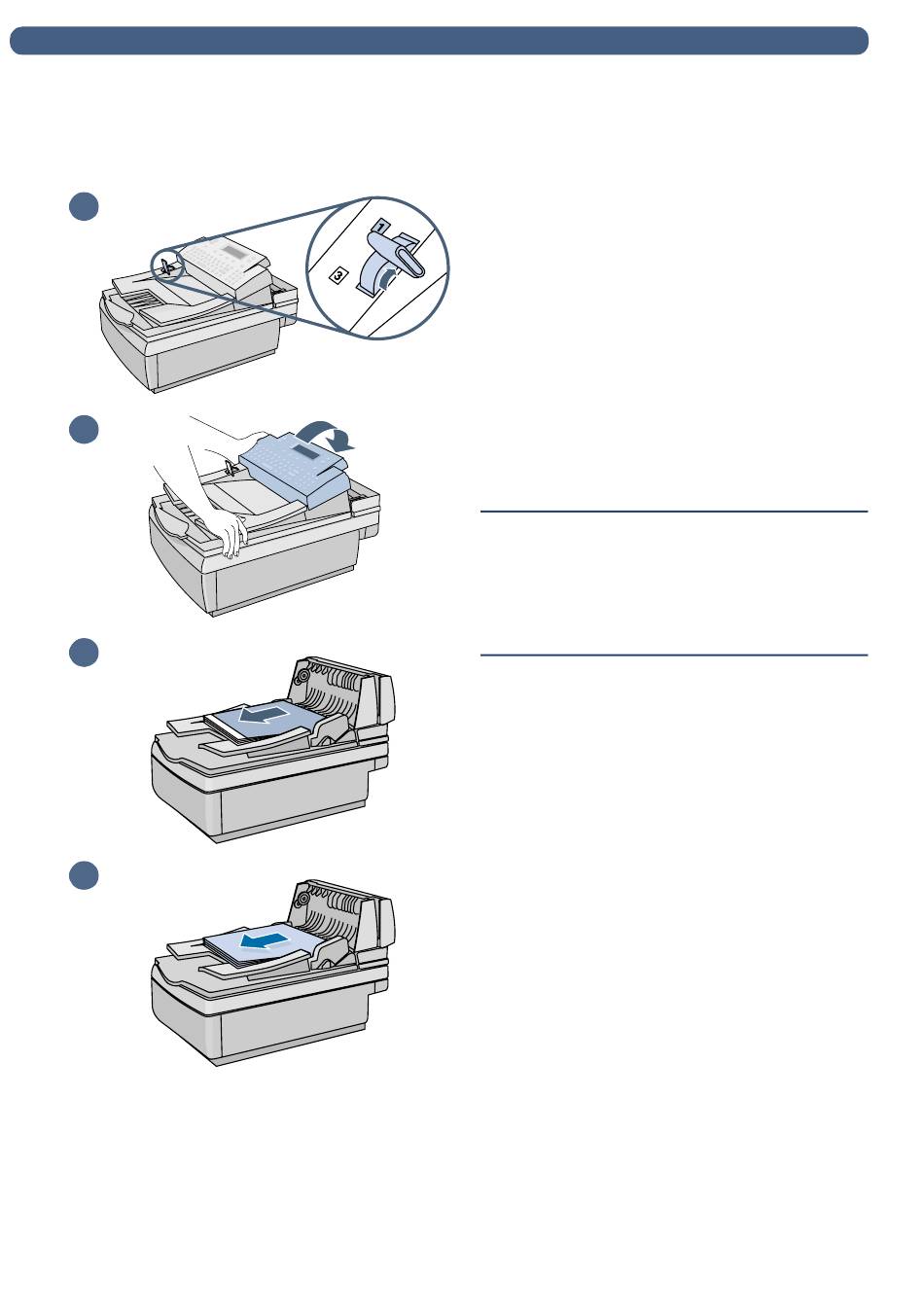 1

3