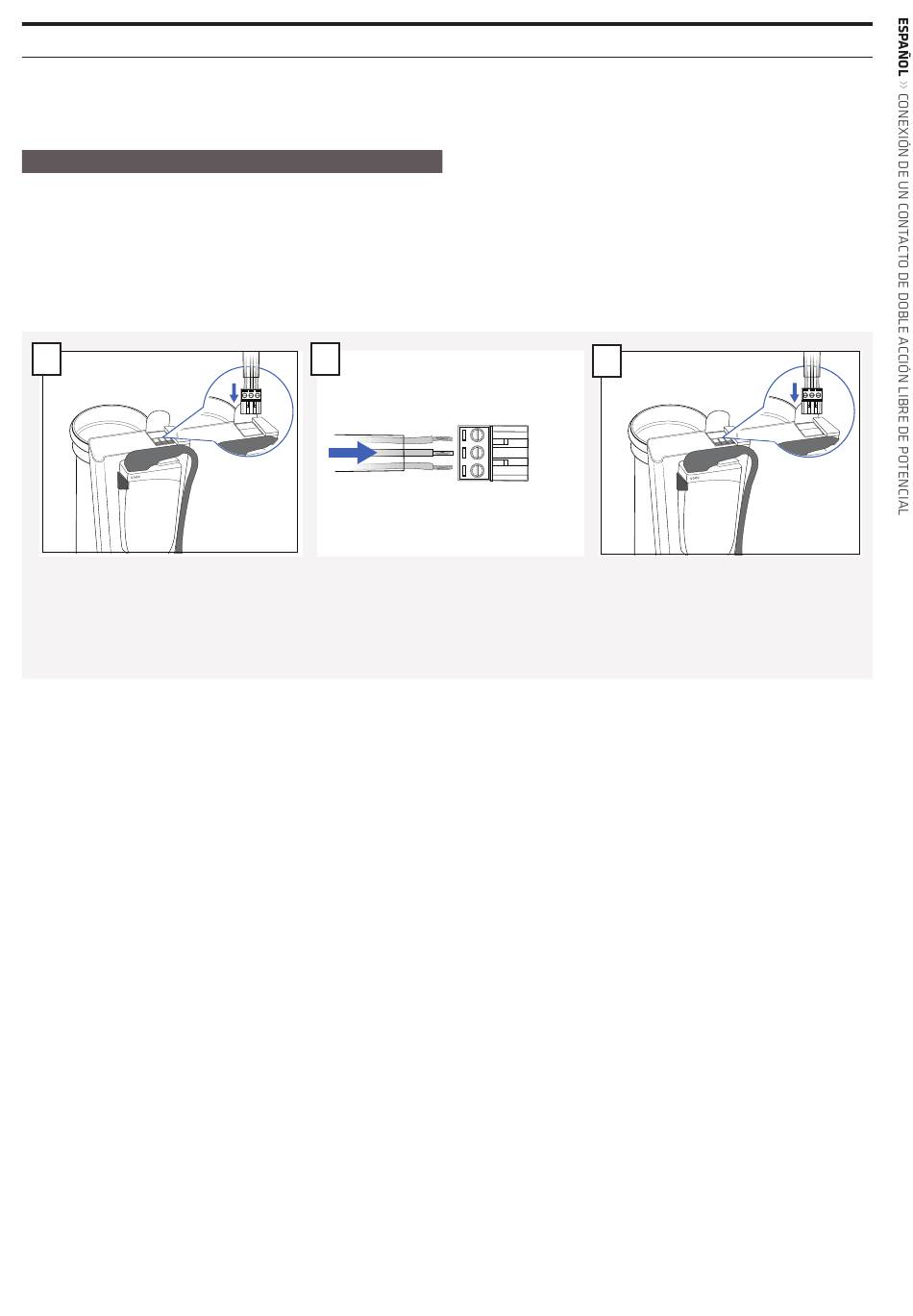 ESPAÑOL » CONEXIÓN DE UN CONTACTO DE DOBLE ACCIÓN LIBRE DE POTENCIAL