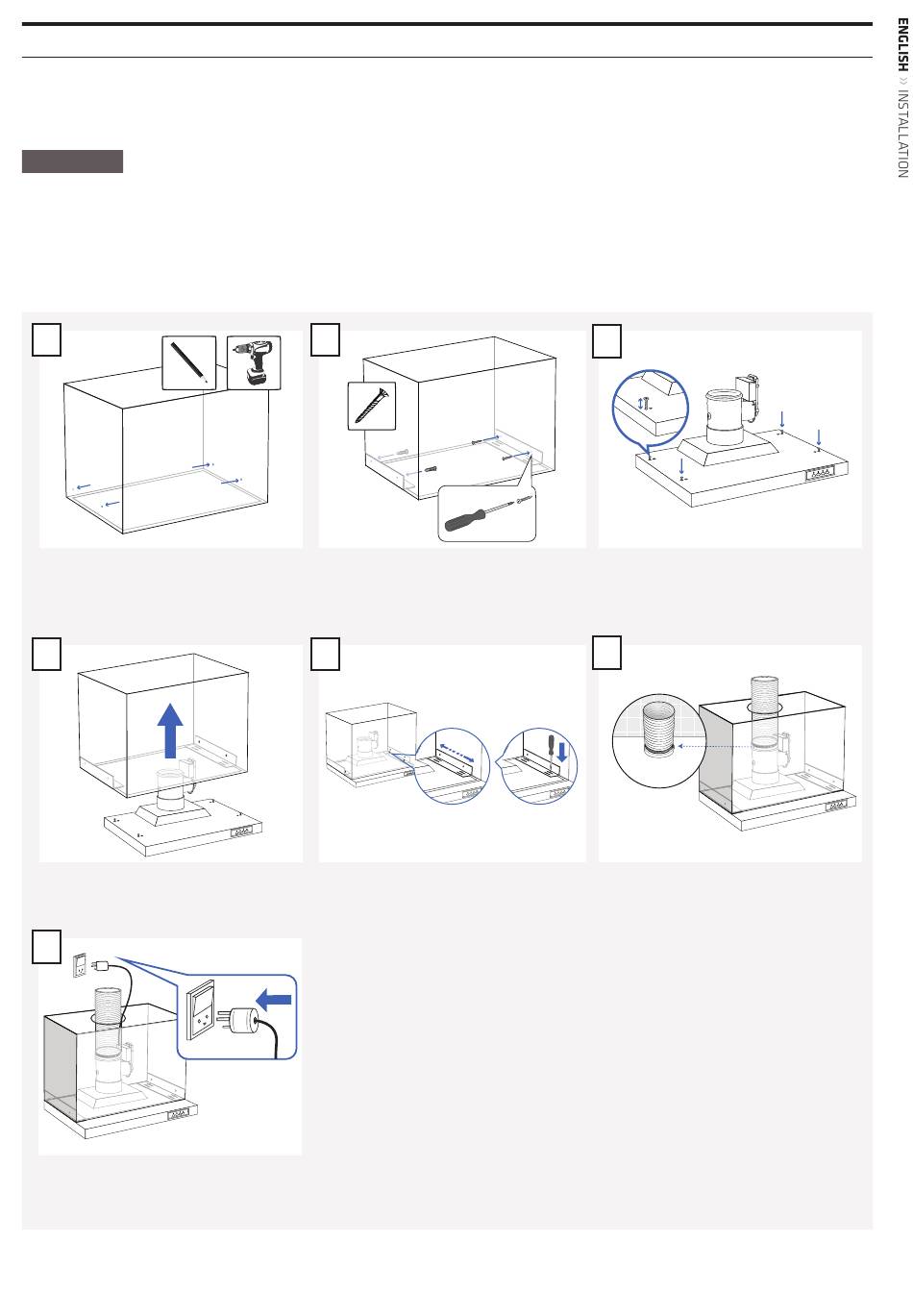 ENGLISH » INSTALLATION