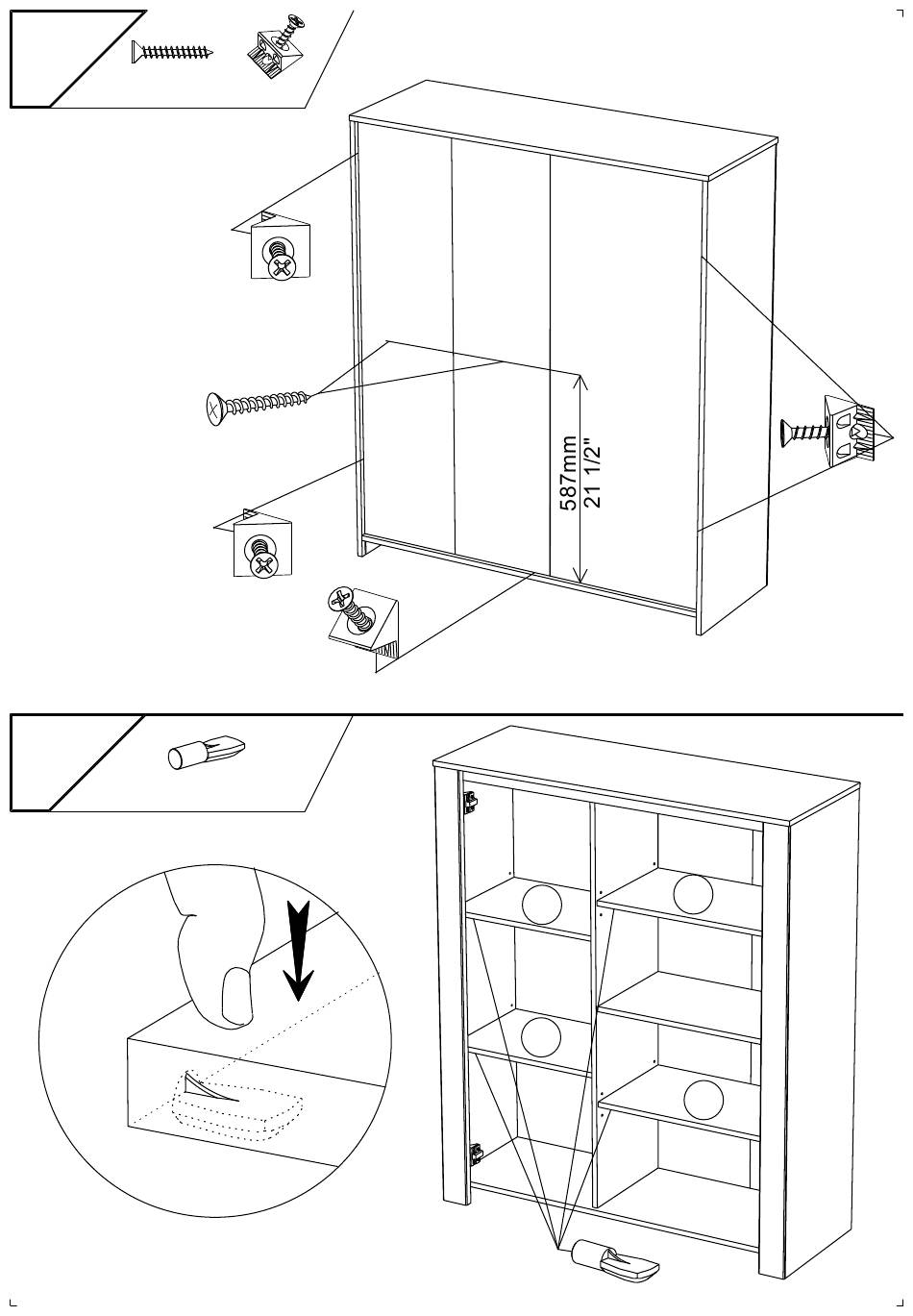 587mm
21 1/2"