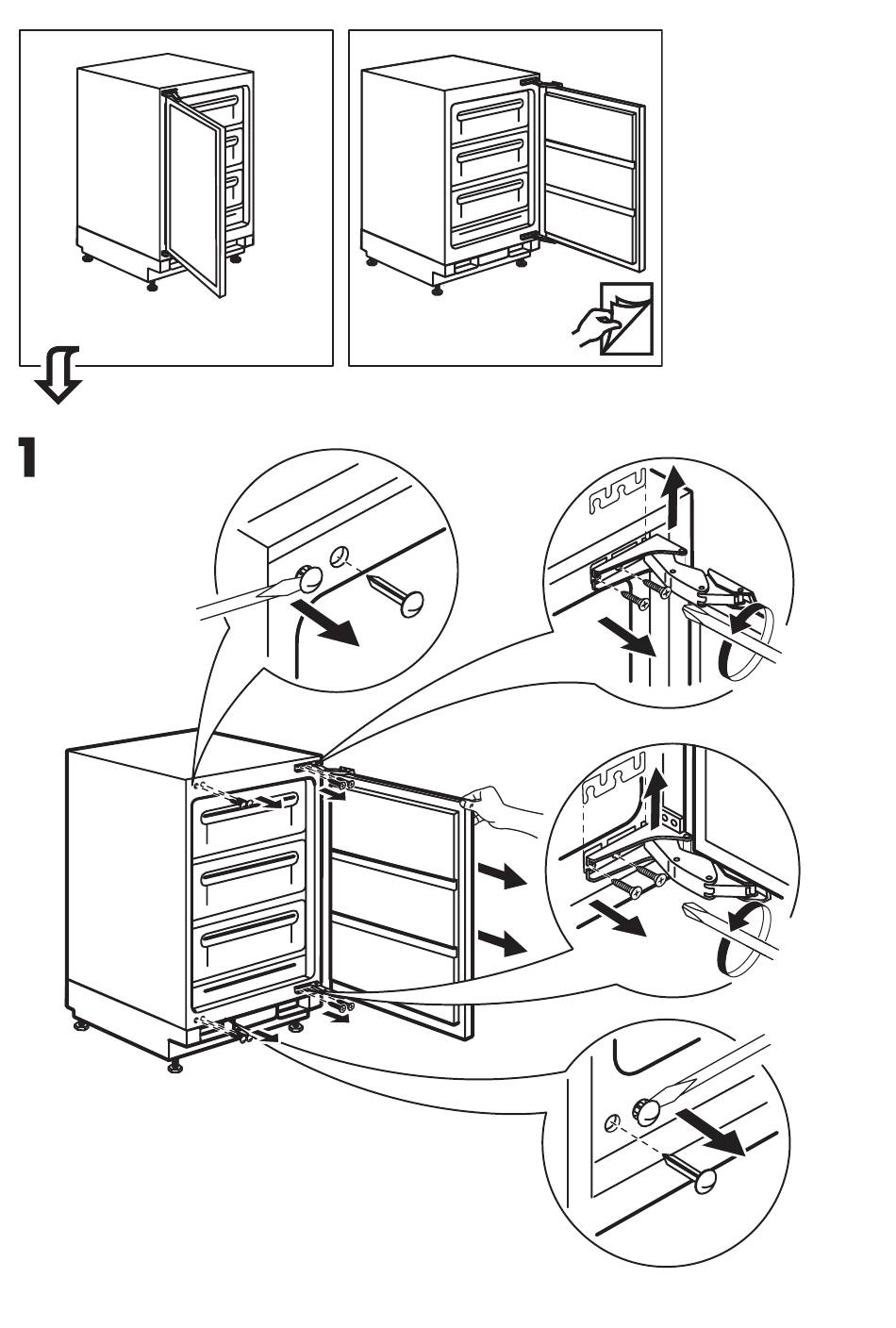 1