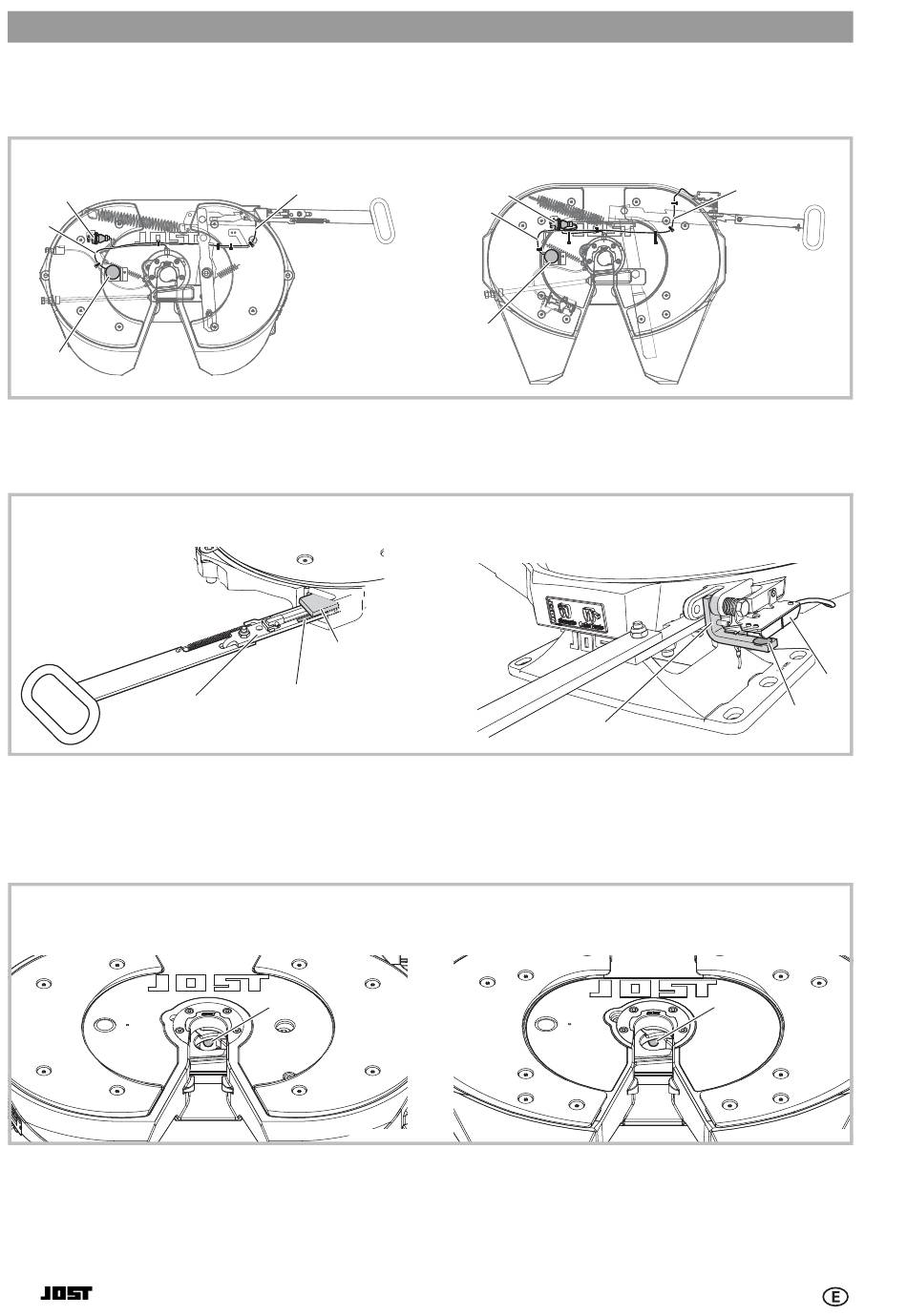 JOST

JOST

JOST

JOST

JOST

E