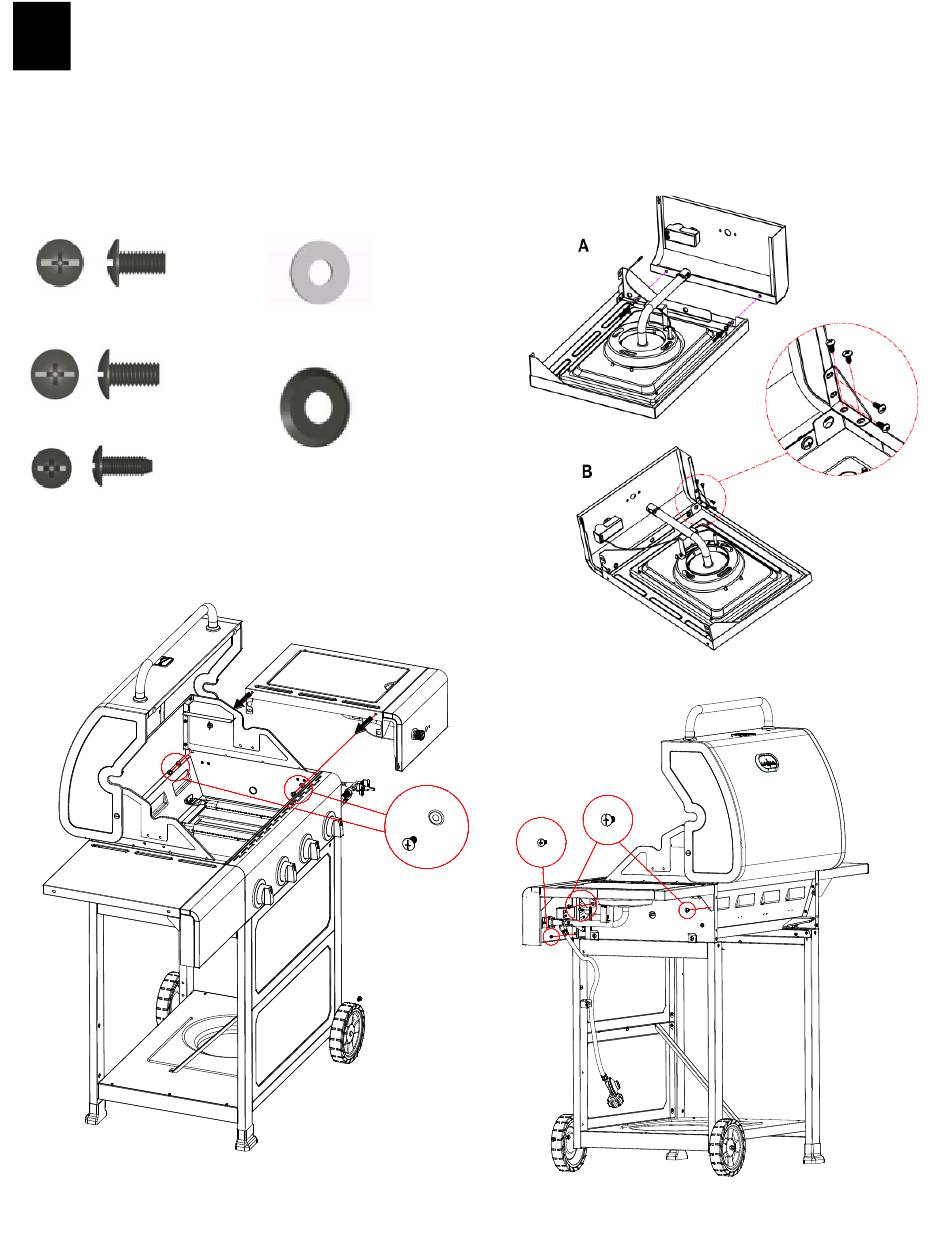 A

B