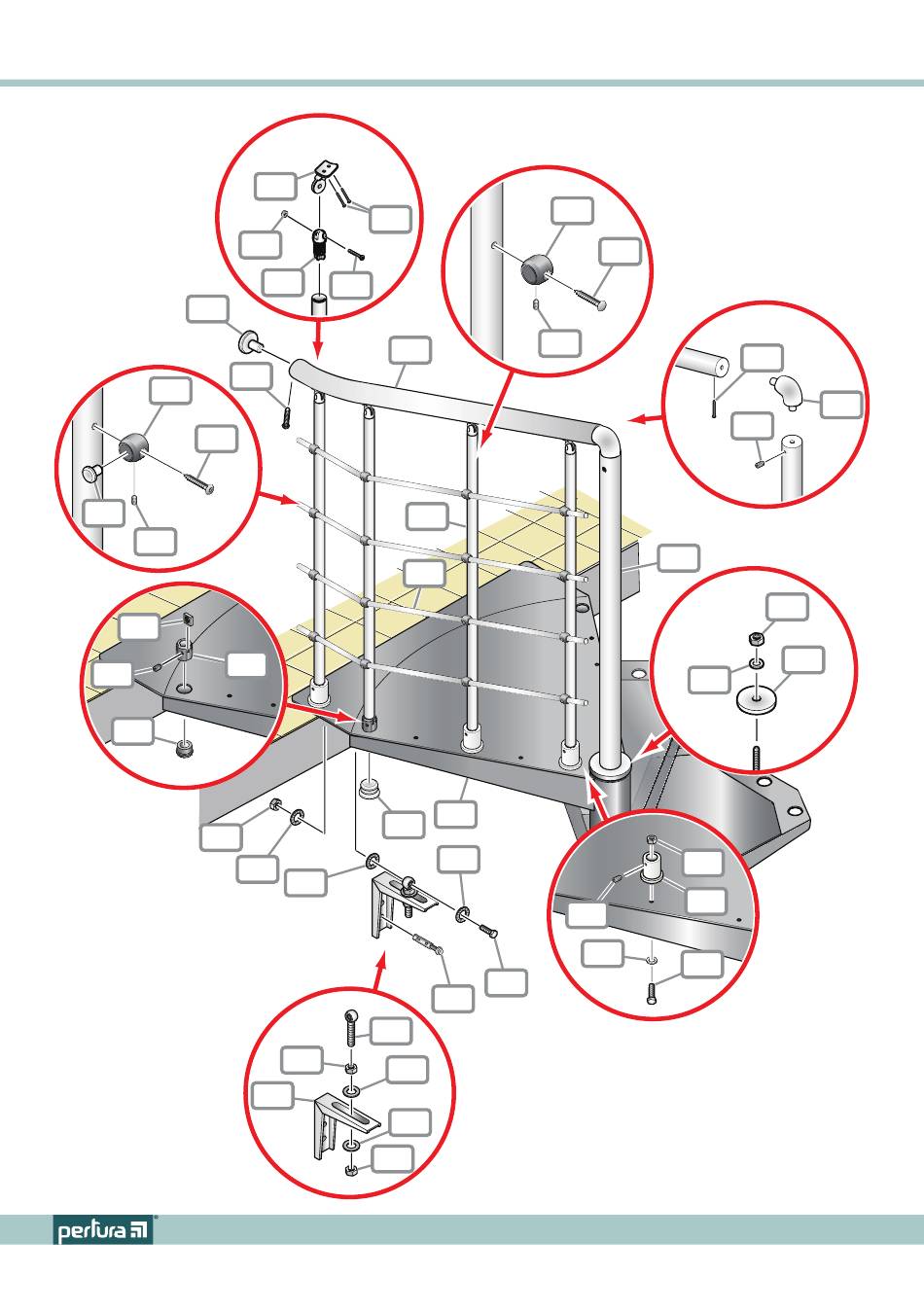 pertura