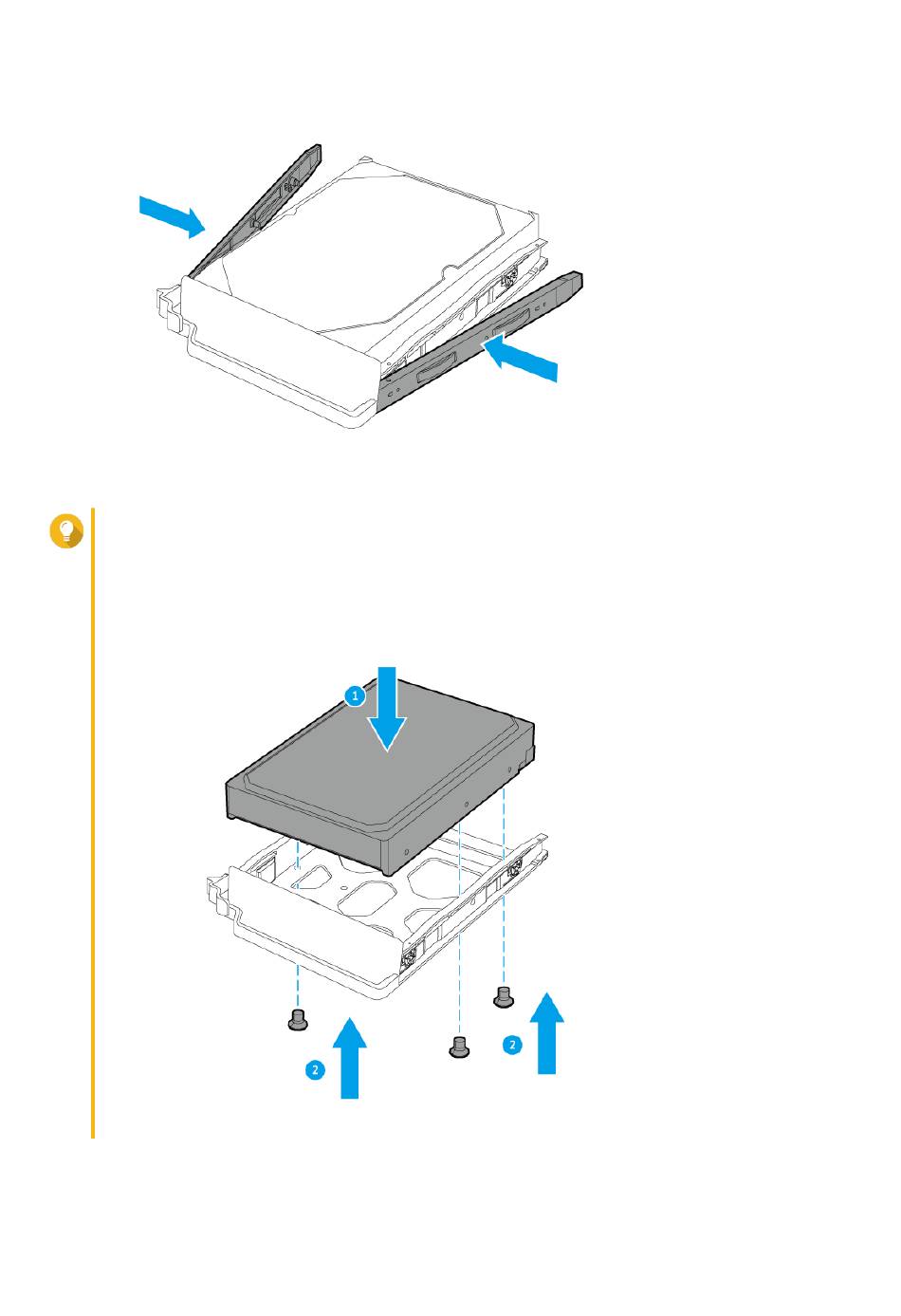 1

2

2