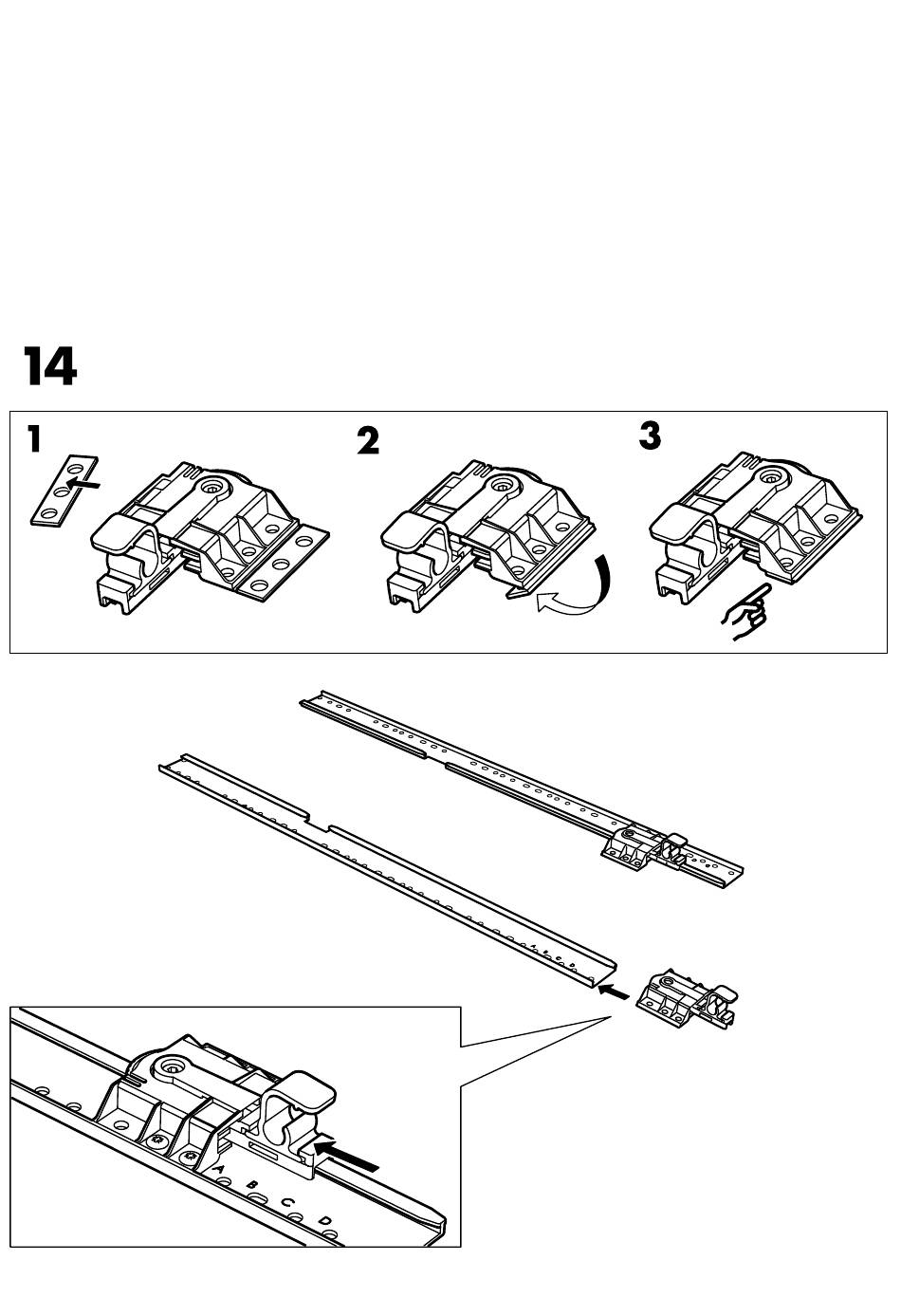 14

1

2

3

A B C D